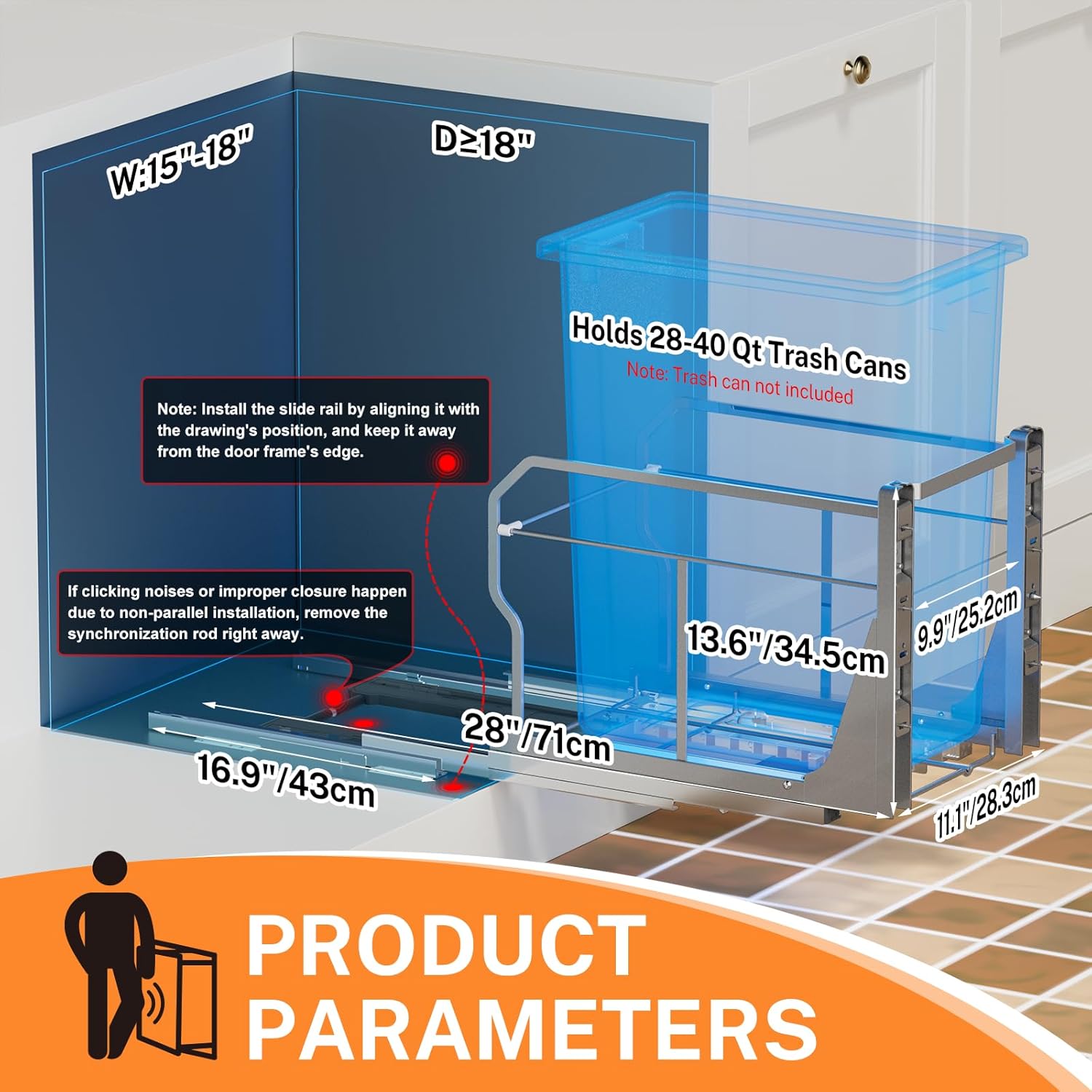 W:15"-18"

D≥18"

Holds 28-40 Qt Trash Cans
Note: Trash can not included

Note: Install the slide rail by aligning it with the drawing's position, and keep it away from the door frame's edge.

If clicking noises or improper closure happen due to non-parallel installation, remove the synchronization rod right away.

13.6"/34.5cm

9.9"/25.2cm

28"/71cm

16.9"/43cm

11.1"/28.3cm

PRODUCT PARAMETERS