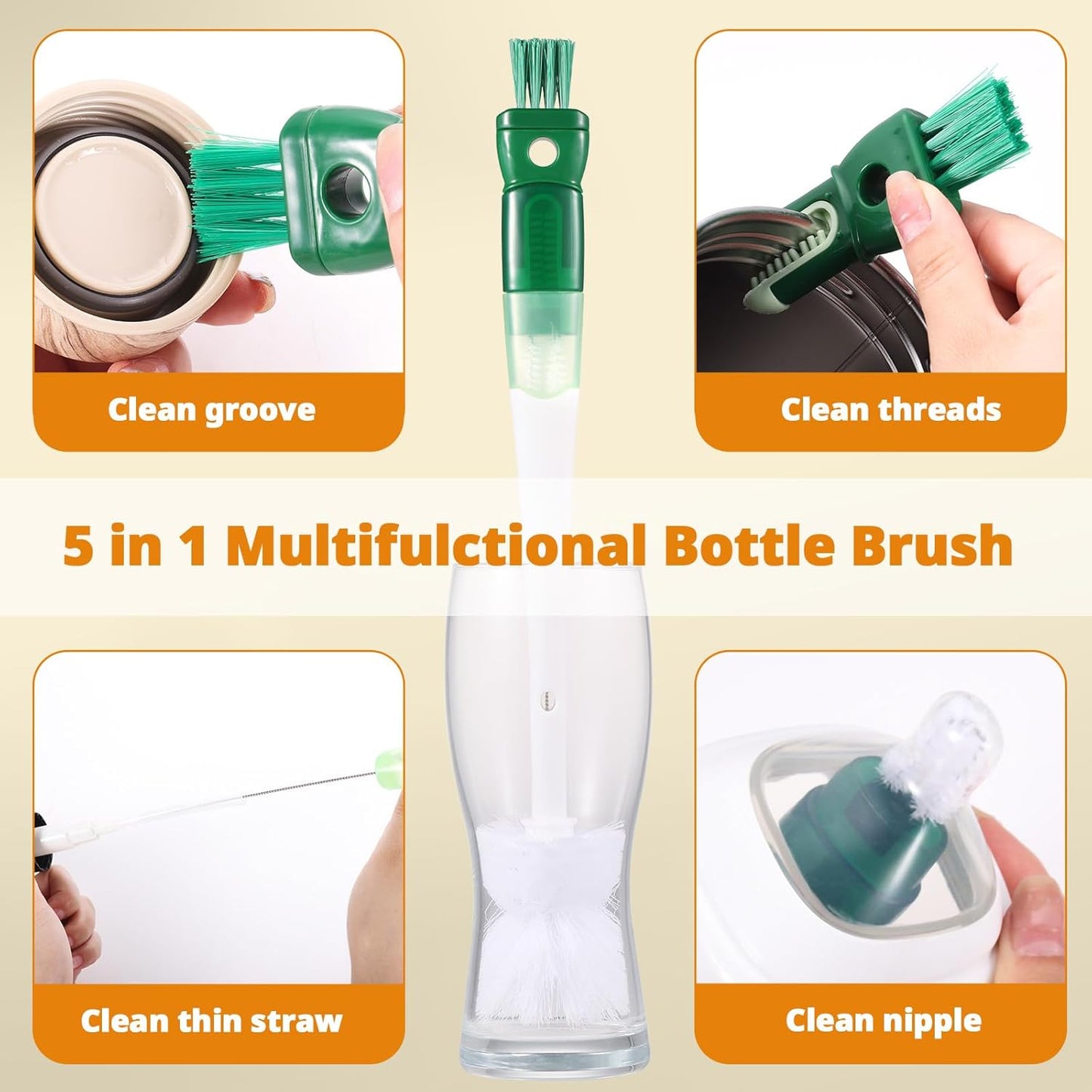 Clean groove

Clean threads

5 in 1 Multifulctional Bottle Brush

Clean thin straw

Clean nipple