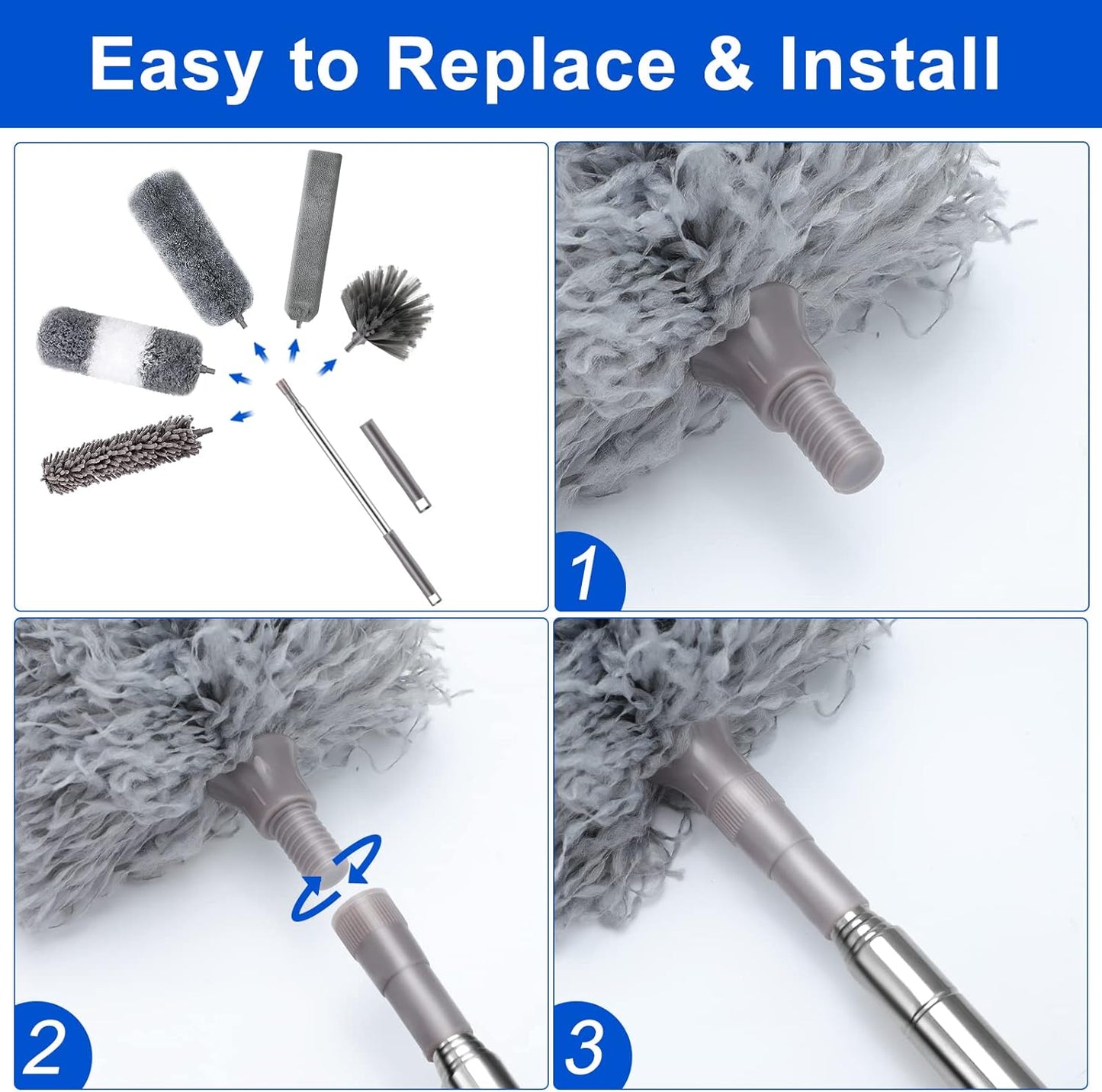 Easy to Replace & Install

1

2

3