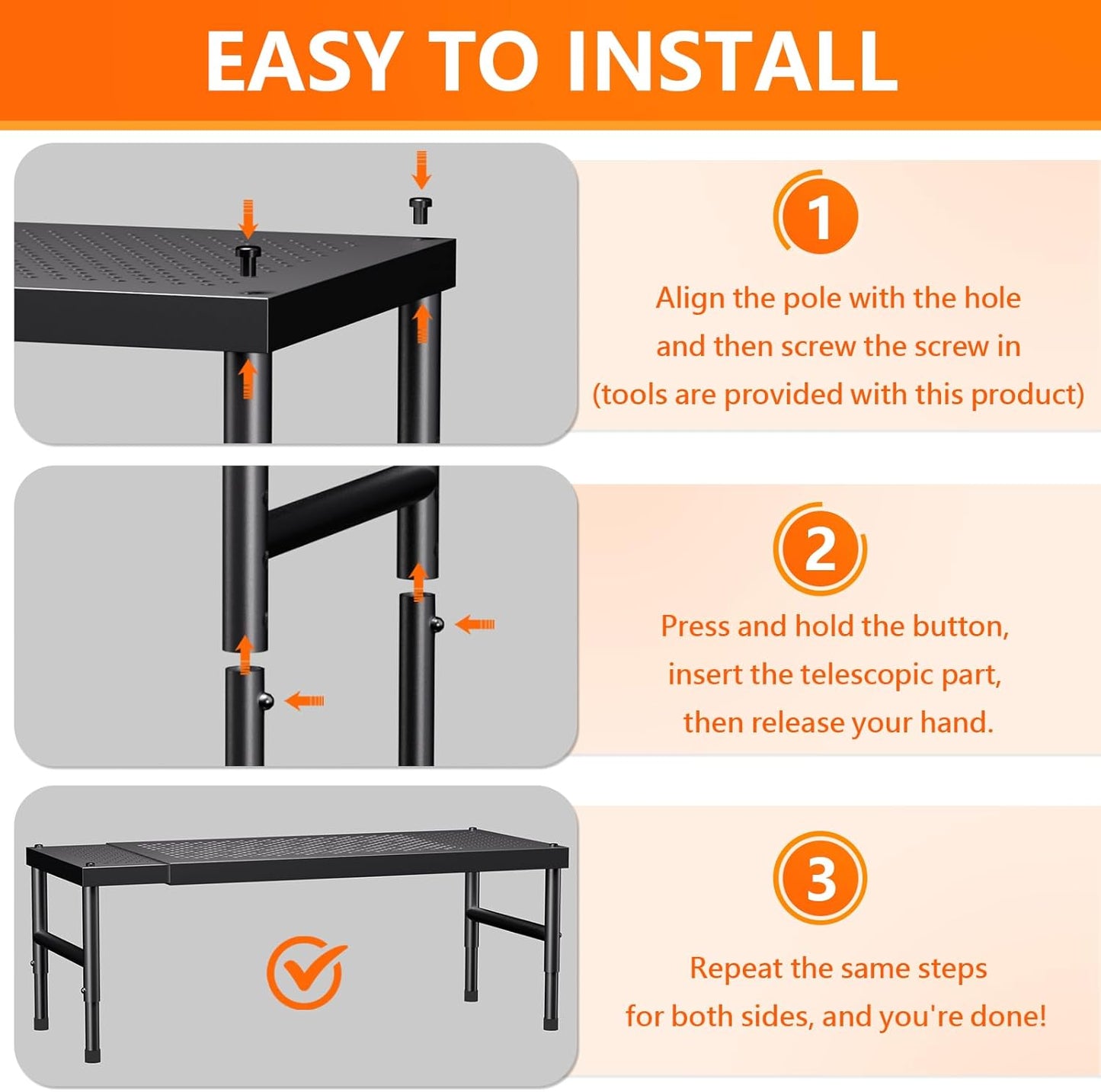 EASY TO INSTALL

1

Align the pole with the hole and then screw the screw in (tools are provided with this product)

2

Press and hold the button, insert the telescopic part, then release your hand.

3

Repeat the same steps for both sides, and you're done!