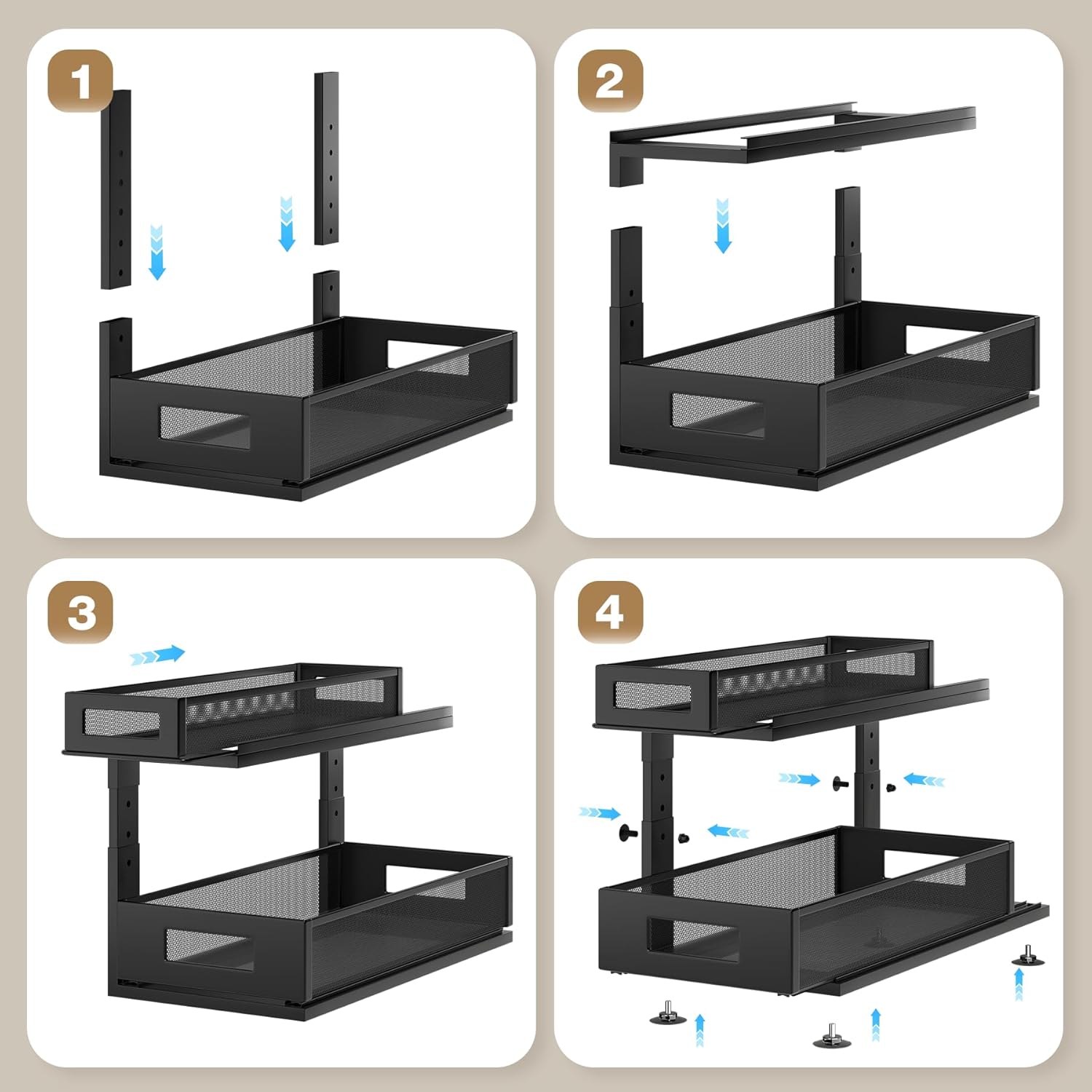 1

2

3

4