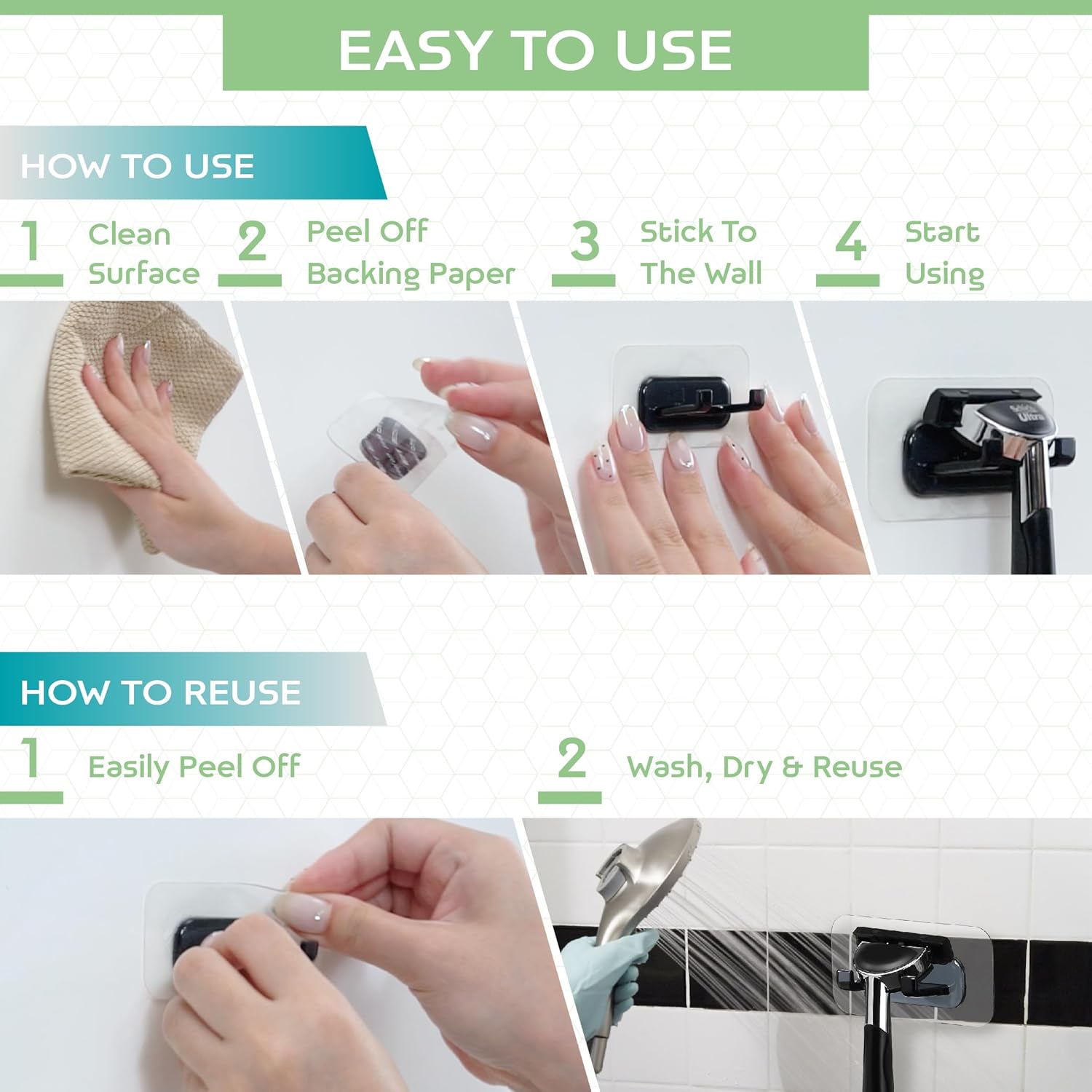 EASY TO USE

HOW TO USE

1 Clean Surface

2 Peel Off Backing Paper

3 Stick To The Wall

4 Start Using

Ultra

HOW TO REUSE

1 Easily Peel Off

2 Wash, Dry & Reuse