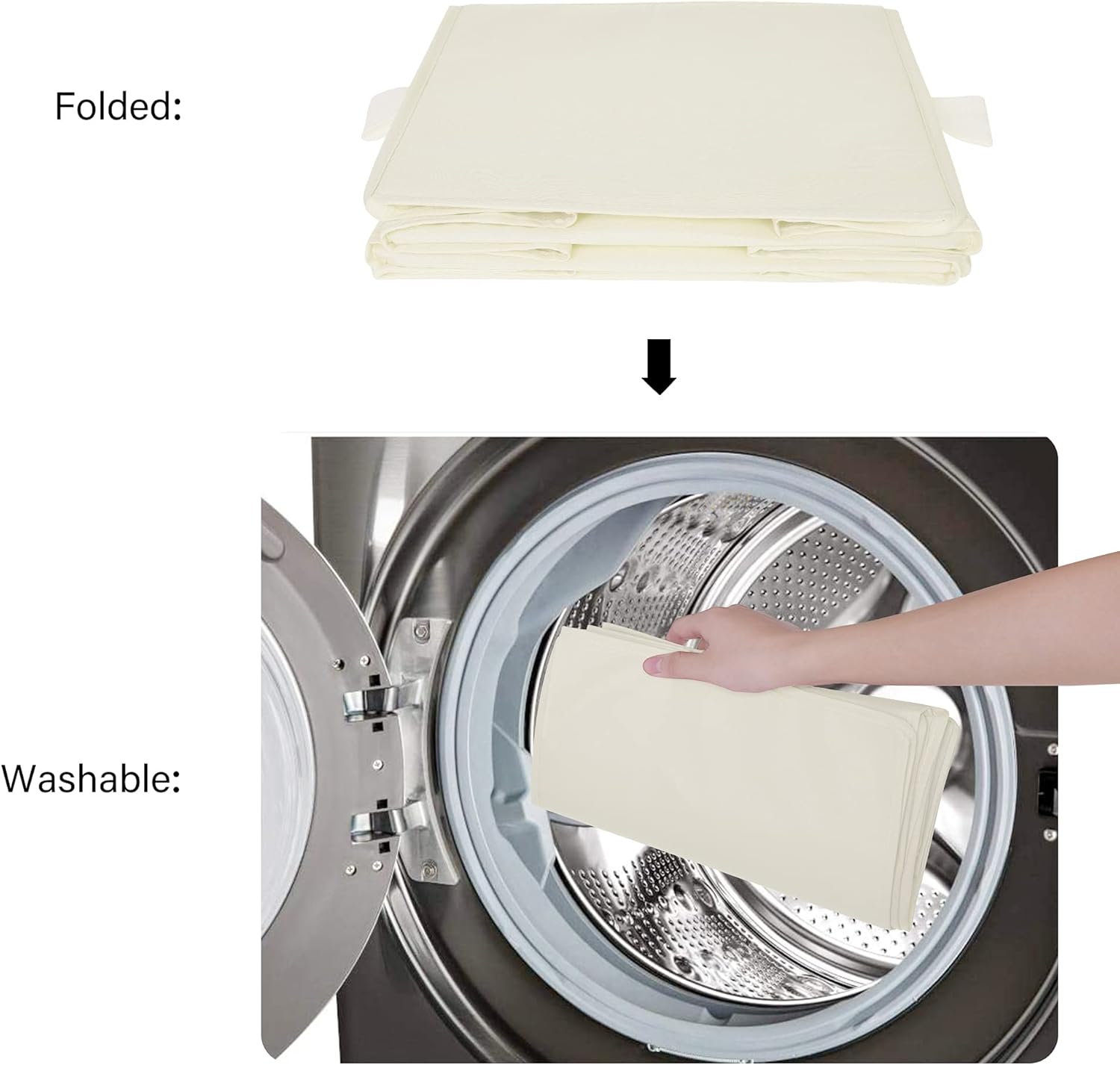 Folded:

Washable: