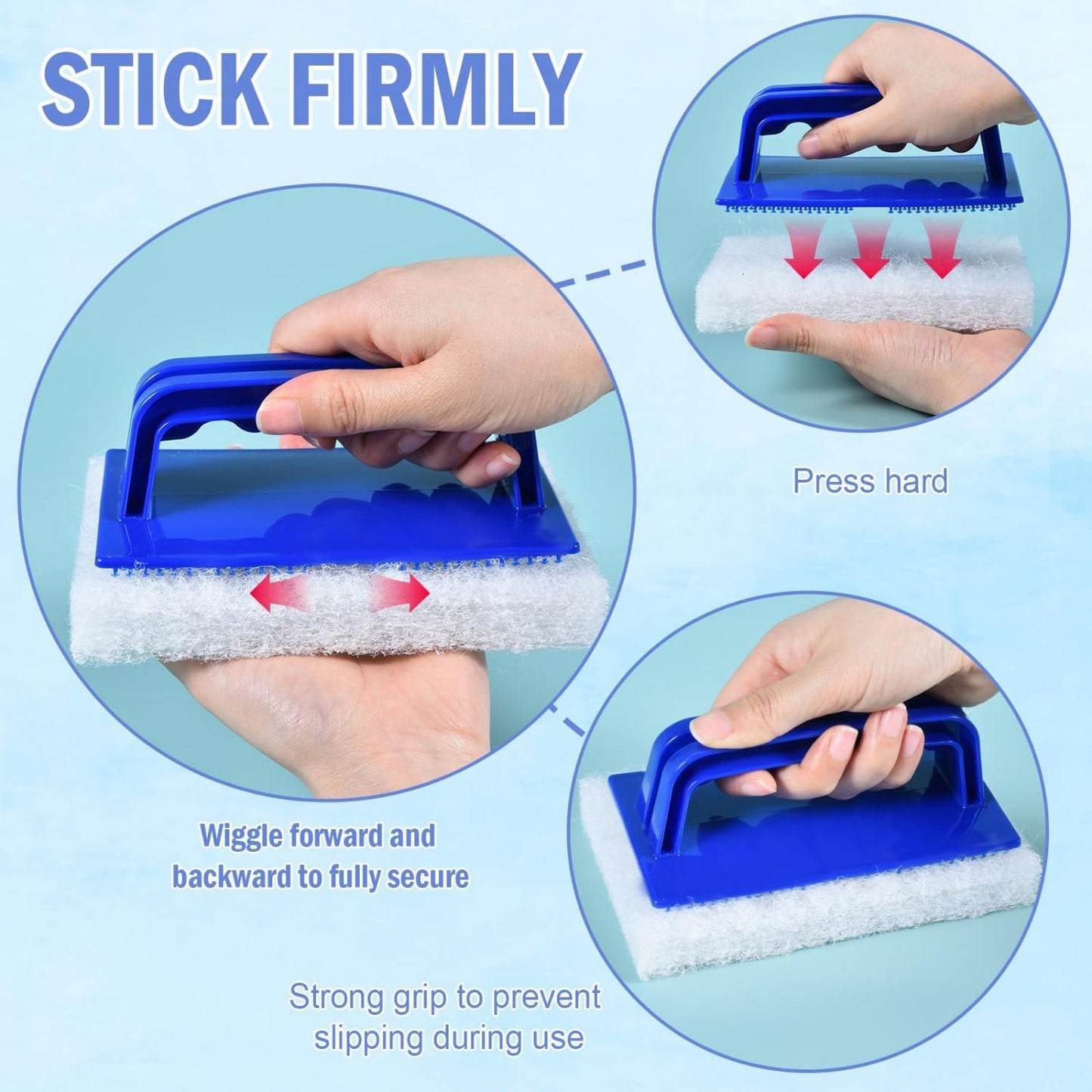 STICK FIRMLY

Press hard

Wiggle forward and backward to fully secure

Strong grip to prevent slipping during use