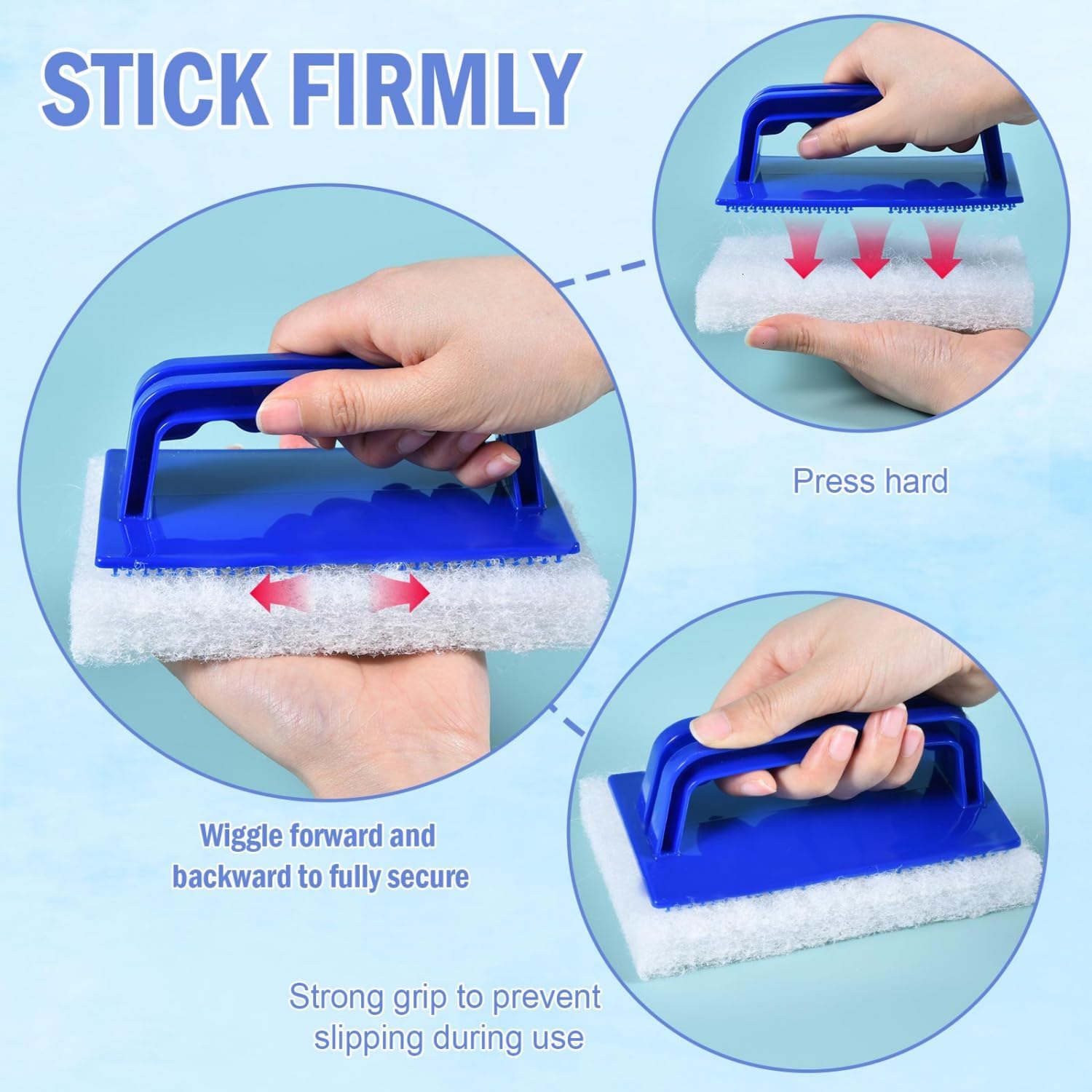 STICK FIRMLY

Press hard

Wiggle forward and backward to fully secure

Strong grip to prevent slipping during use