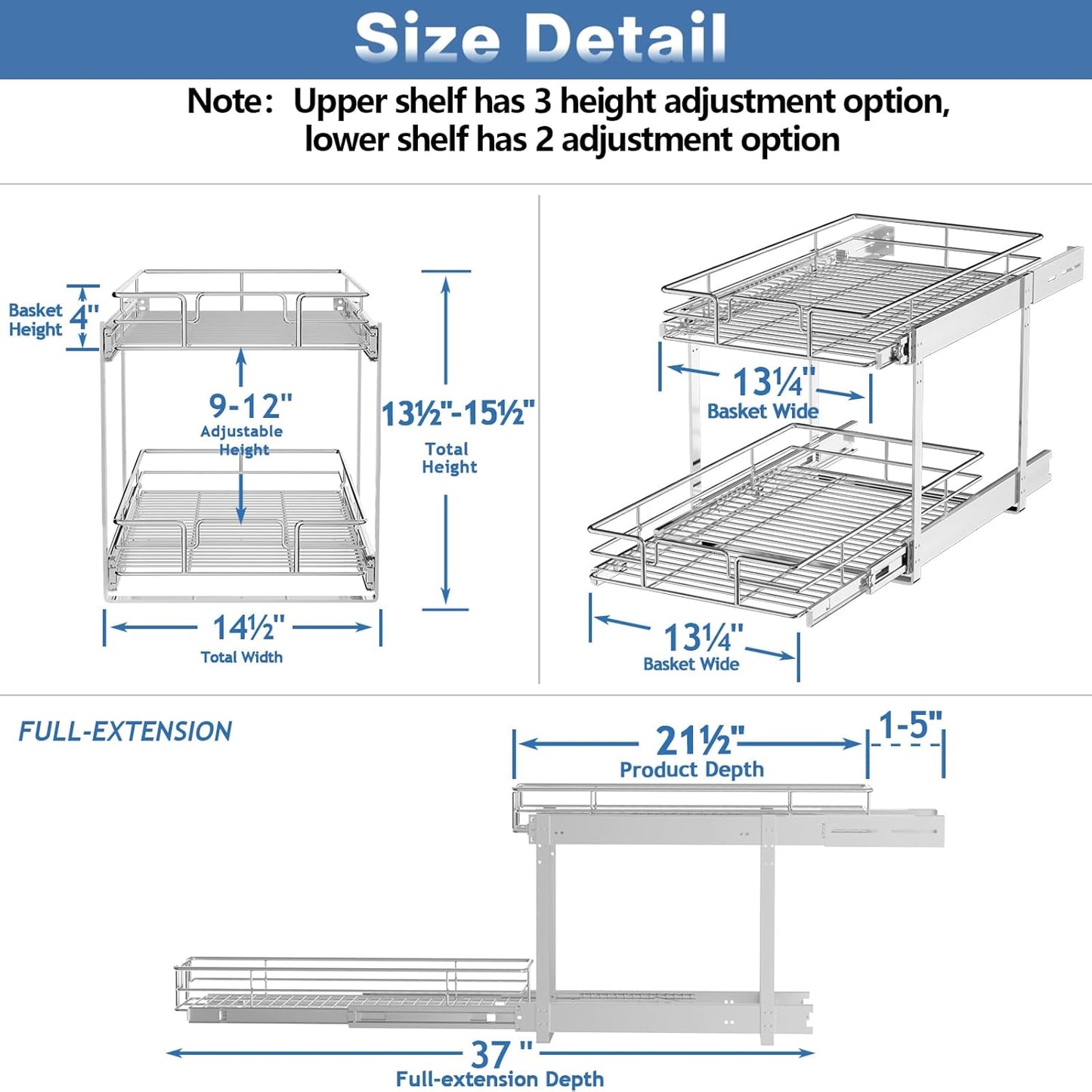 Size Detail

Note: Upper shelf has 3 height adjustment option, lower shelf has 2 adjustment option

Basket Height 4"

9-12"
Adjustable Height

13½"-15½"
Total Height

14½"
Total Width

13¼"
Basket Wide

13¼"
Basket Wide

FULL-EXTENSION

21½"
Product Depth

1-5"

37 "
Full-extension Depth