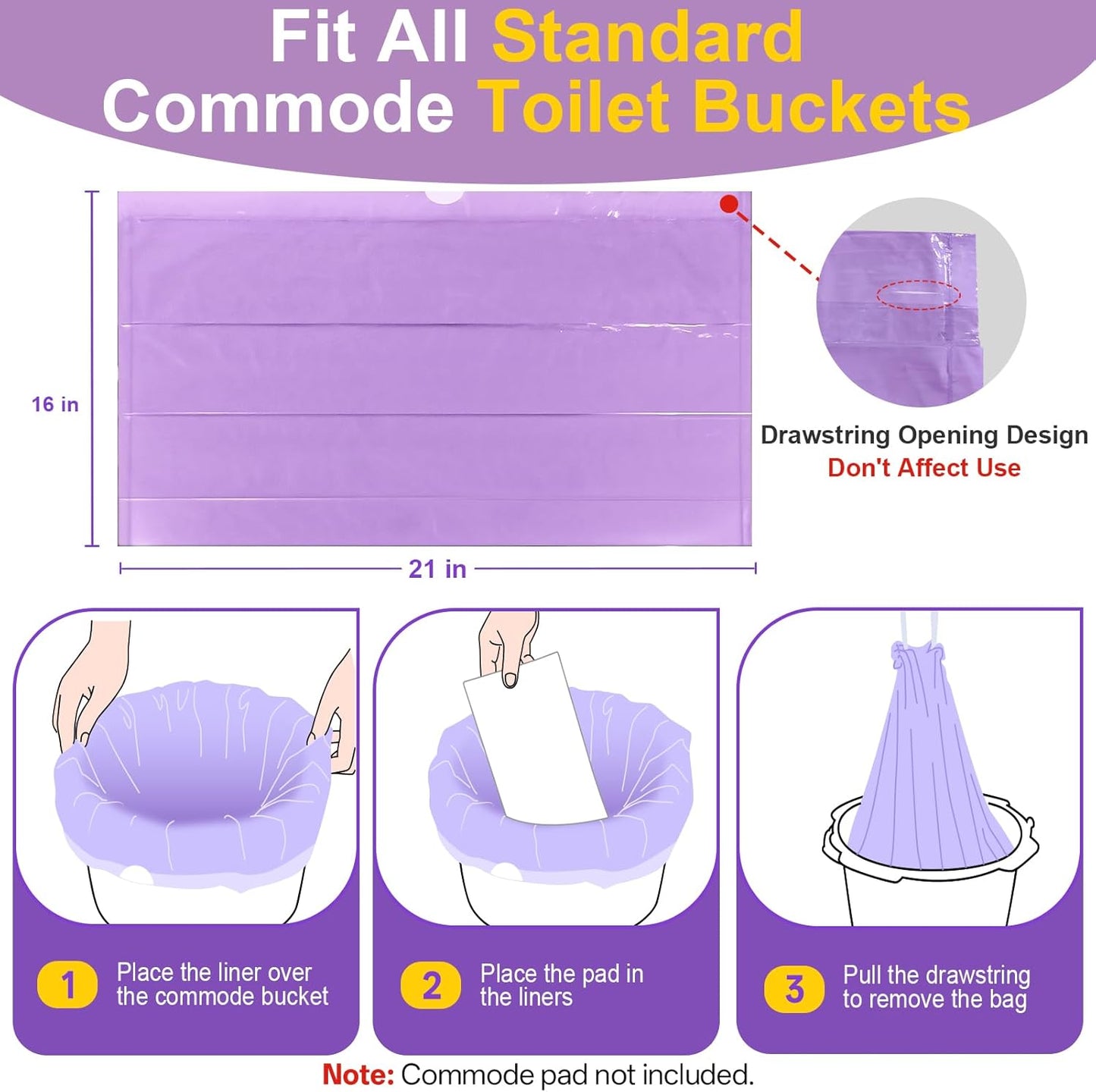 Fit All Standard Commode Toilet Buckets

16 in

21 in

Drawstring Opening Design
Don't Affect Use

1 Place the liner over the commode bucket

2 Place the pad in the liners

3 Pull the drawstring to remove the bag

Note: Commode pad not included.