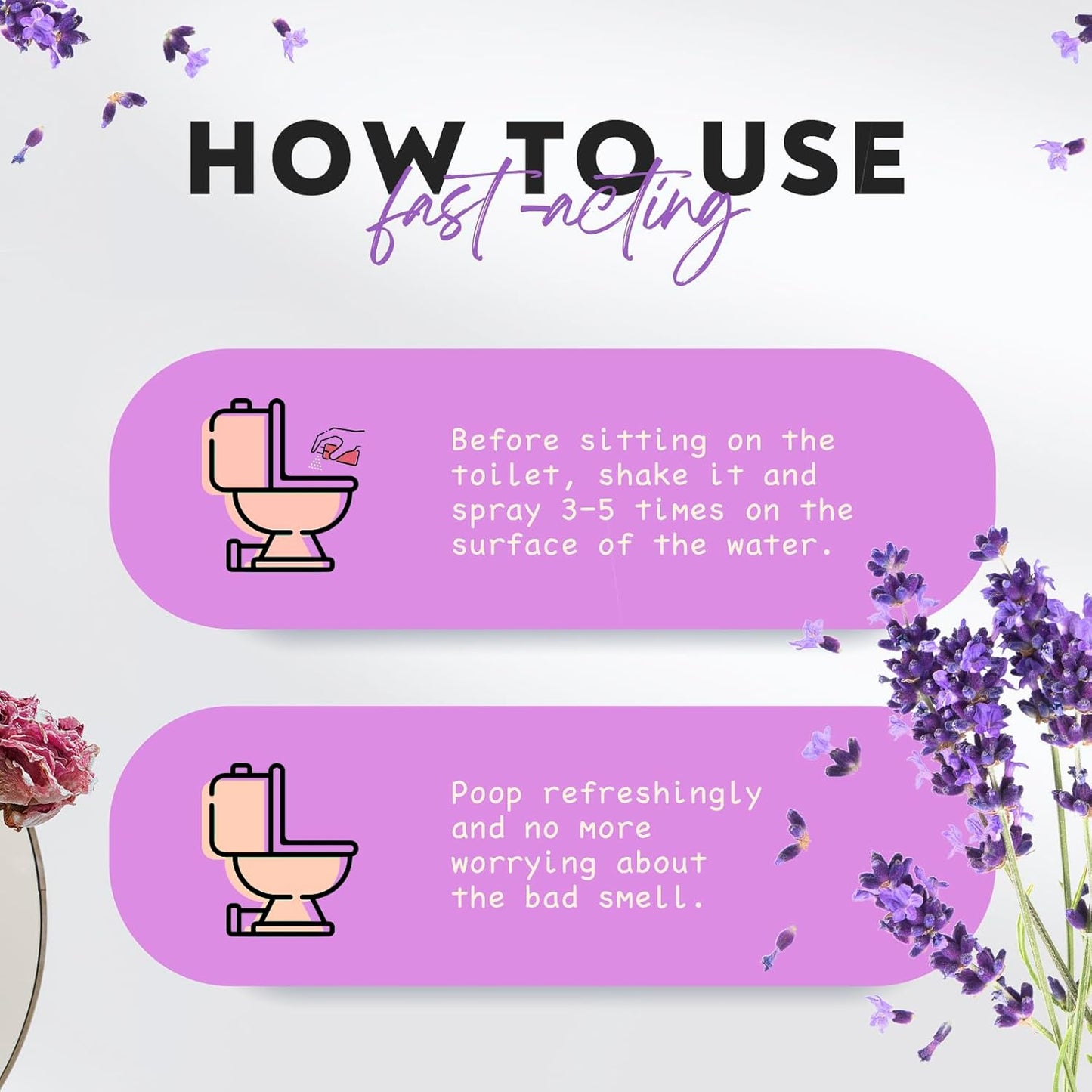 HOW TO USE
fast-acting

Before sitting on the toilet, shake it and spray 3-5 times on the surface of the water.

Poop refreshingly and no more worrying about the bad smell.