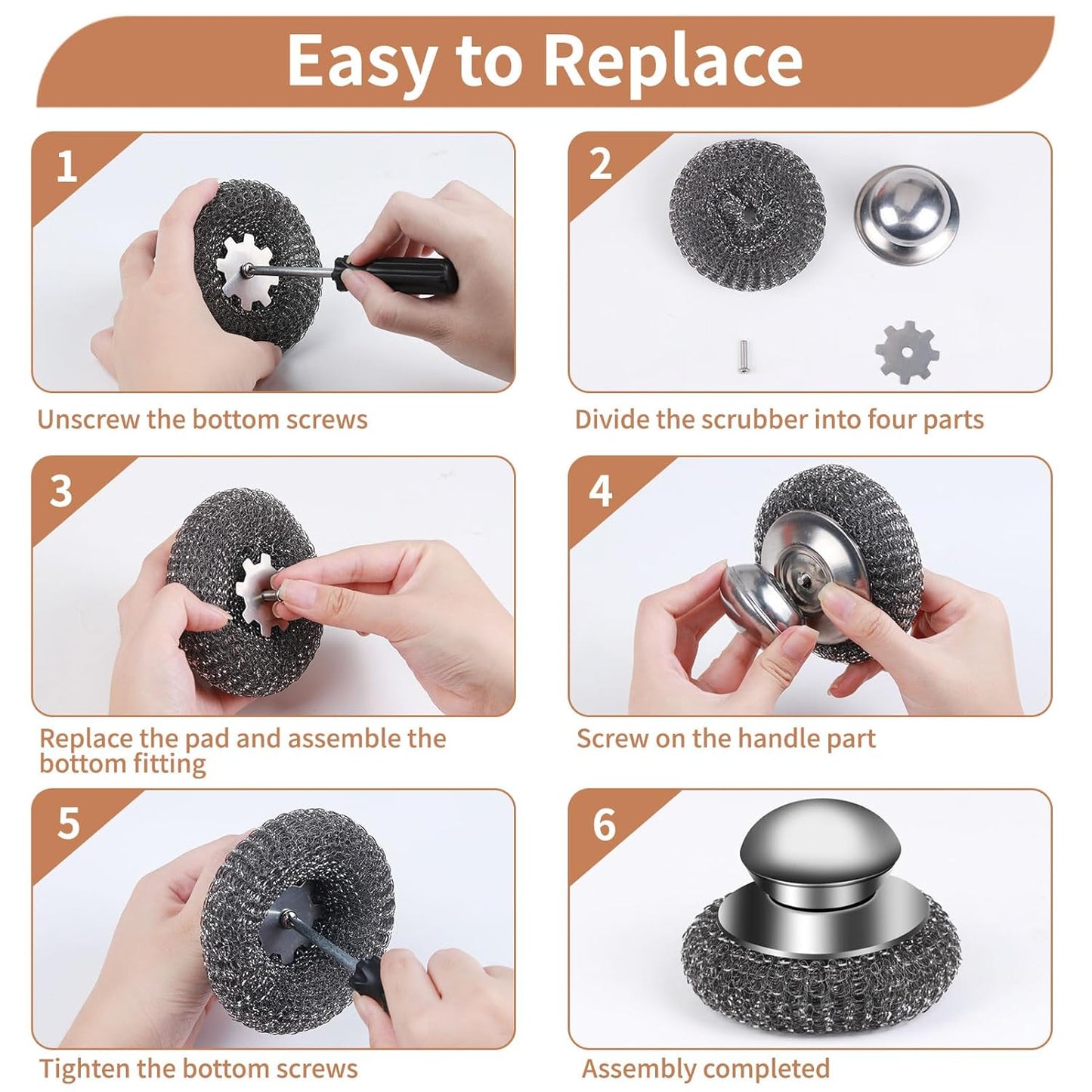 Easy to Replace

1

Unscrew the bottom screws

2

Divide the scrubber into four parts

3

Replace the pad and assemble the bottom fitting

4

Screw on the handle part

5

Tighten the bottom screws

6

Assembly completed