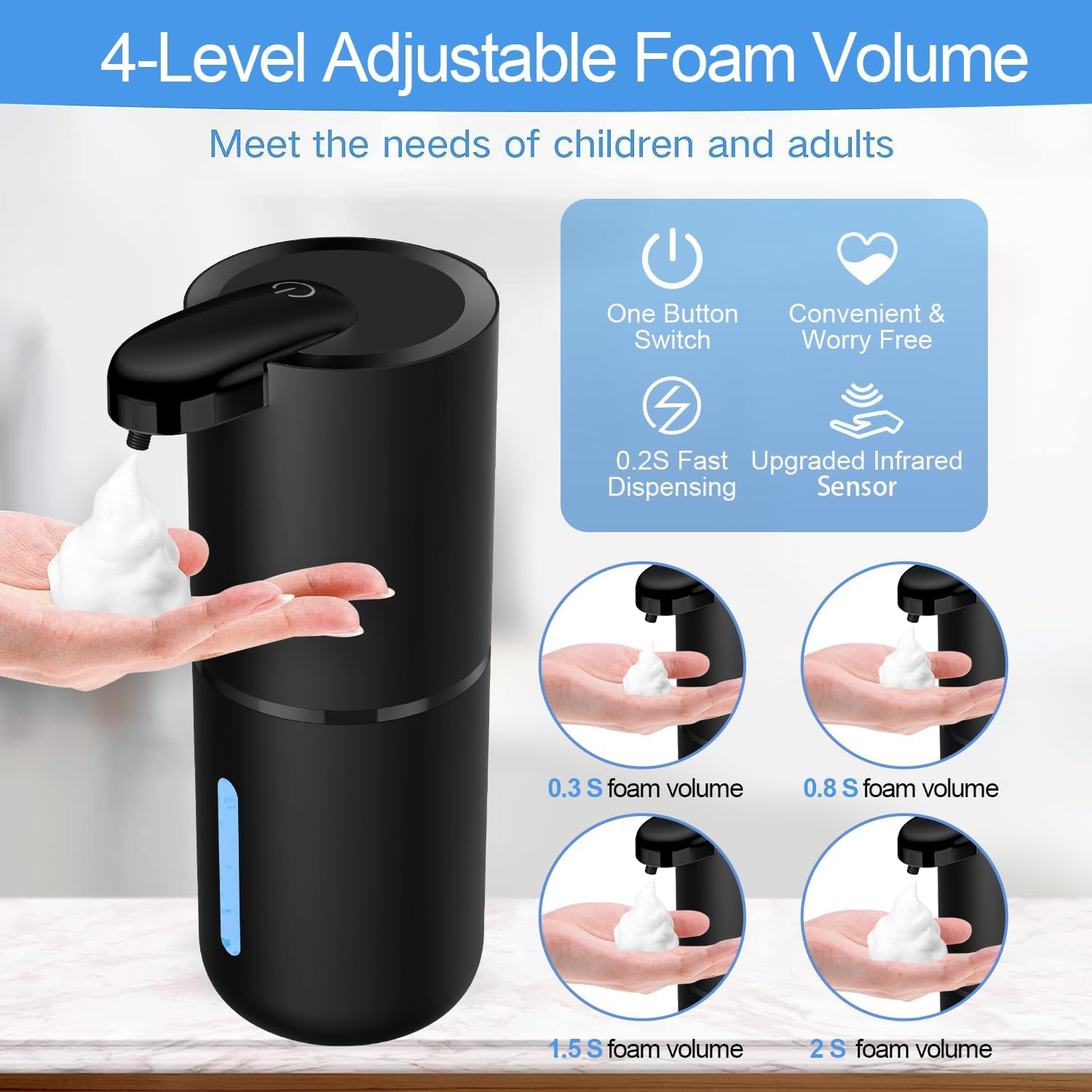 4-Level Adjustable Foam Volume

Meet the needs of children and adults

One Button Switch

Convenient & Worry Free

0.2S Fast Dispensing

Upgraded Infrared Sensor

0.3 S foam volume

0.8 S foam volume

1.5 S foam volume

2 S foam volume