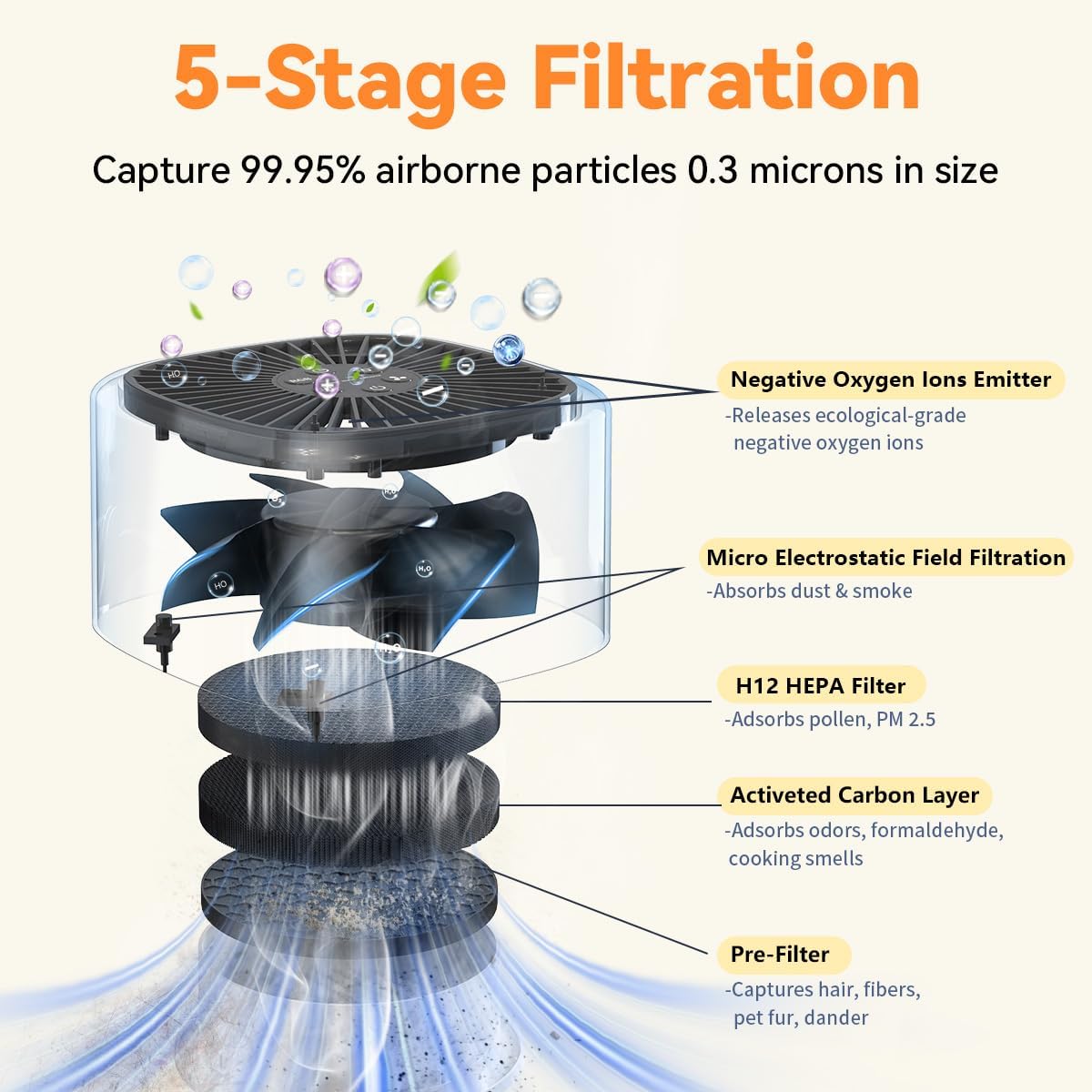 5-Stage Filtration

Capture 99.95% airborne particles 0.3 microns in size

Negative Oxygen Ions Emitter
-Releases ecological-grade negative oxygen ions

Micro Electrostatic Field Filtration
-Absorbs dust & smoke

H12 HEPA Filter
-Adsorbs pollen, PM 2.5

Activeted Carbon Layer
-Adsorbs odors, formaldehyde, cooking smells

Pre-Filter
-Captures hair, fibers, pet fur, dander