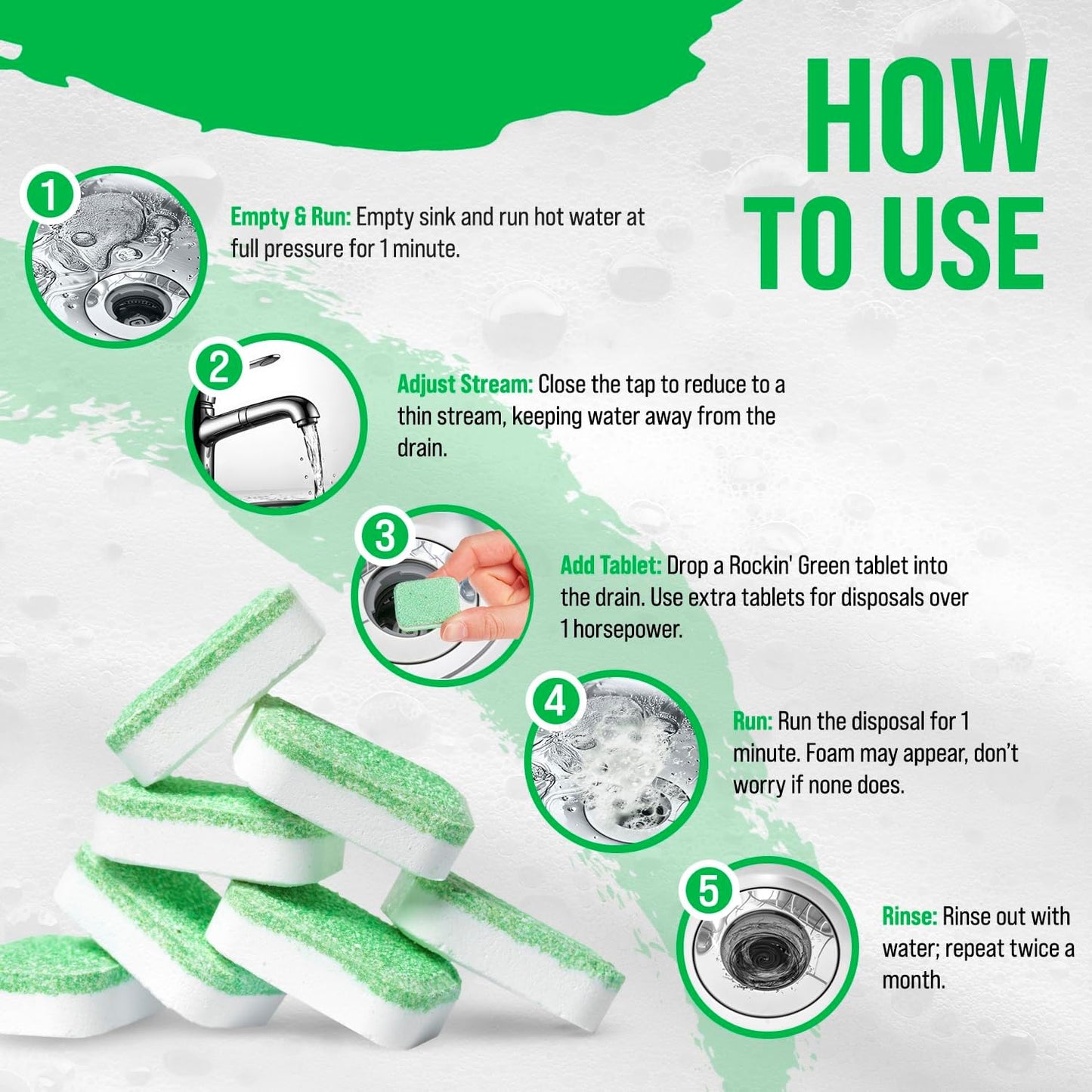 HOW TO USE

1
Empty & Run: Empty sink and run hot water at full pressure for 1 minute.

2
Adjust Stream: Close the tap to reduce to a thin stream, keeping water away from the drain.

3
Add Tablet: Drop a Rockin' Green tablet into the drain. Use extra tablets for disposals over 1 horsepower.

4
Run: Run the disposal for 1 minute. Foam may appear, don't worry if none does.

5
Rinse: Rinse out with water; repeat twice a month.