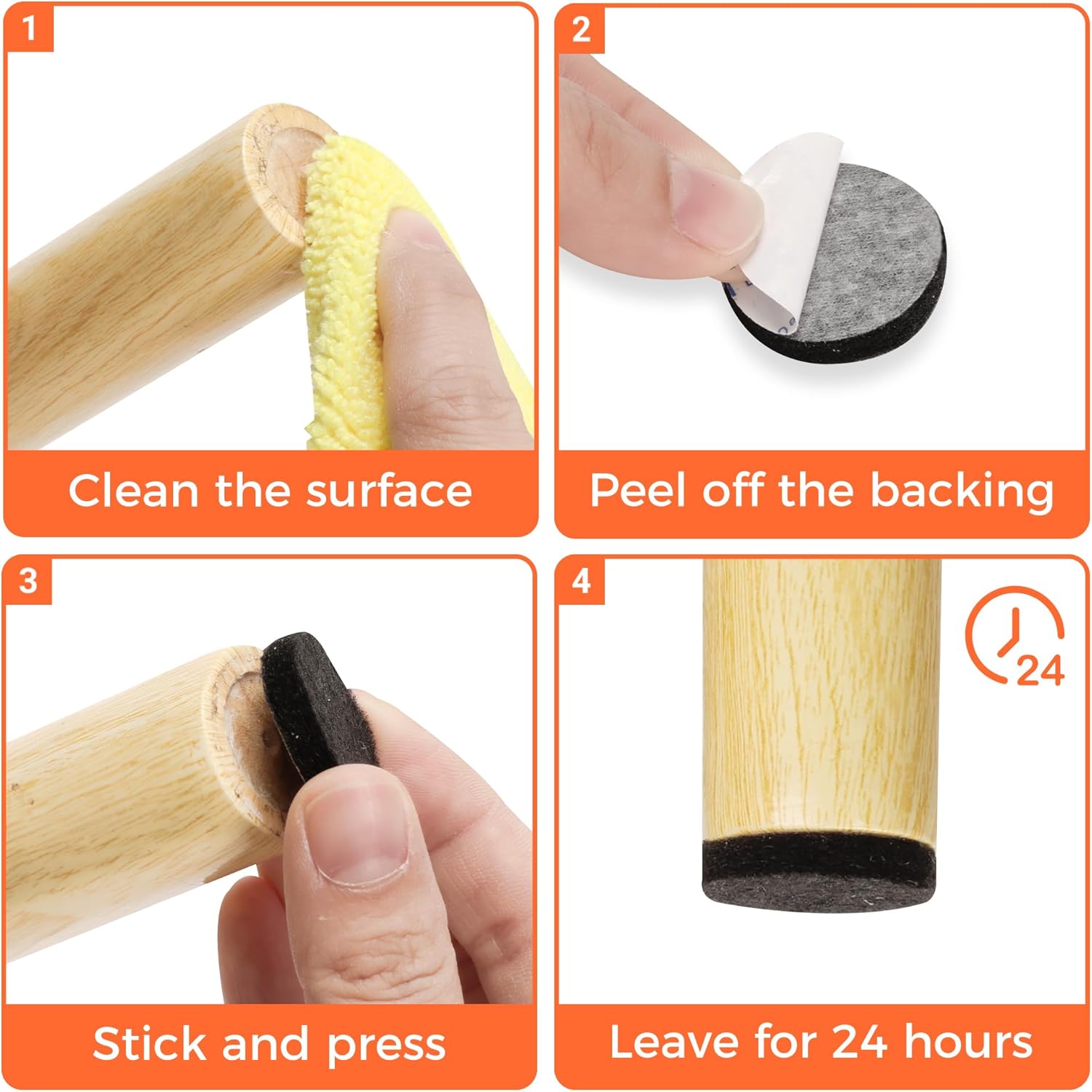 1

Clean the surface

2

Peel off the backing

3

Stick and press

4

24

Leave for 24 hours