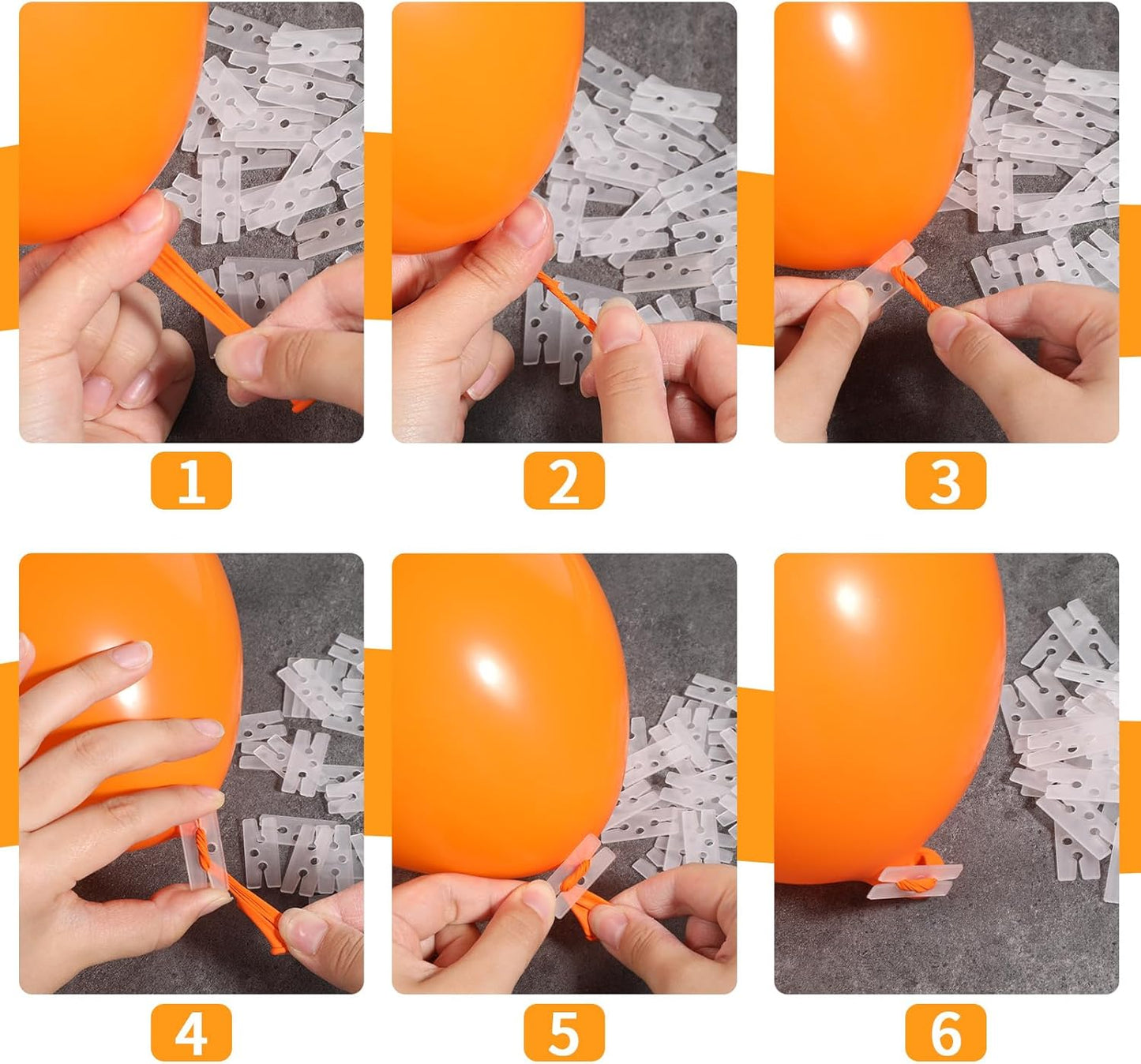 1

2

3

4

5

6