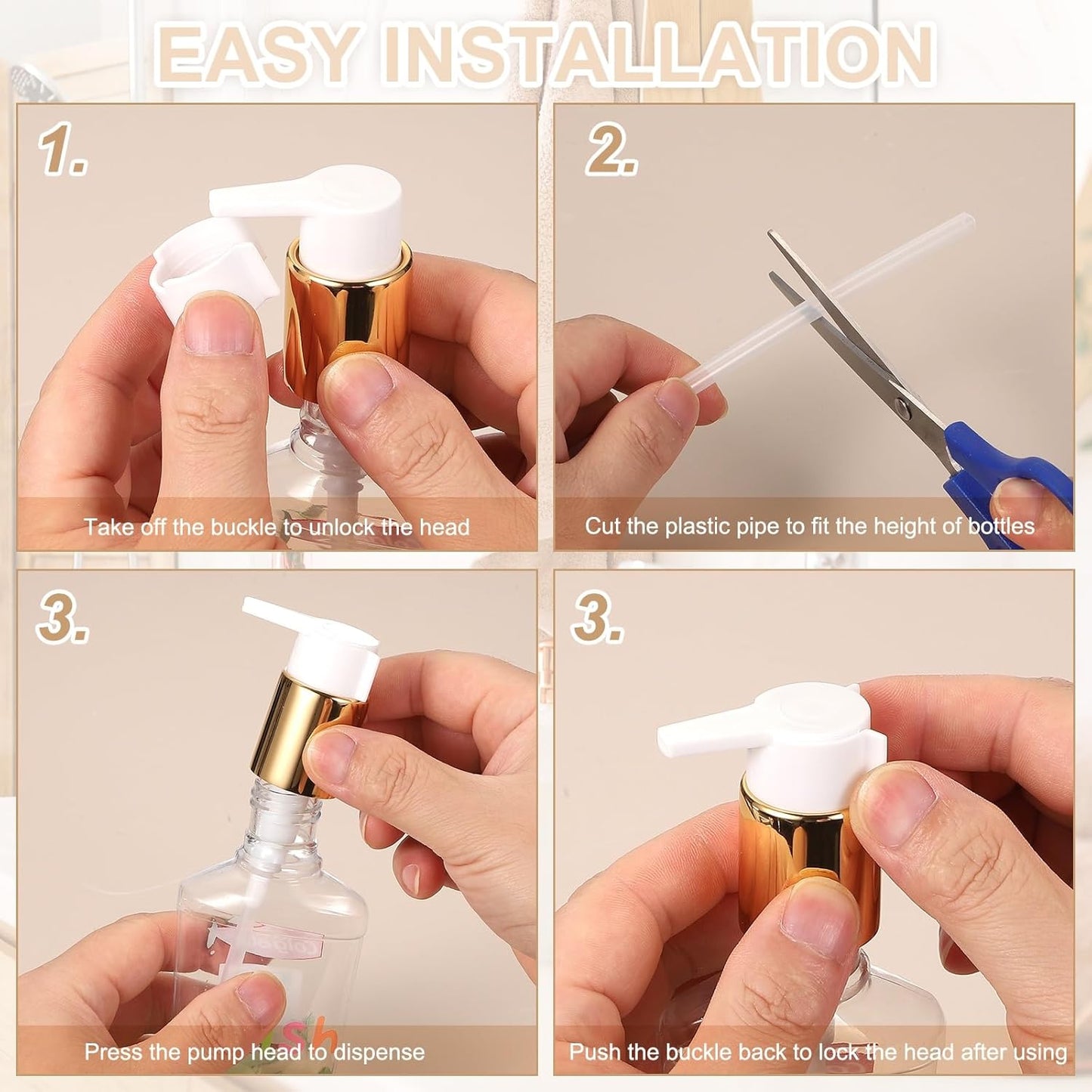 EASY INSTALLATION

1.

Take off the buckle to unlock the head

2.

Cut the plastic pipe to fit the height of bottles

3.

Press the pump head to dispense

3.

Push the buckle back to lock the head after using