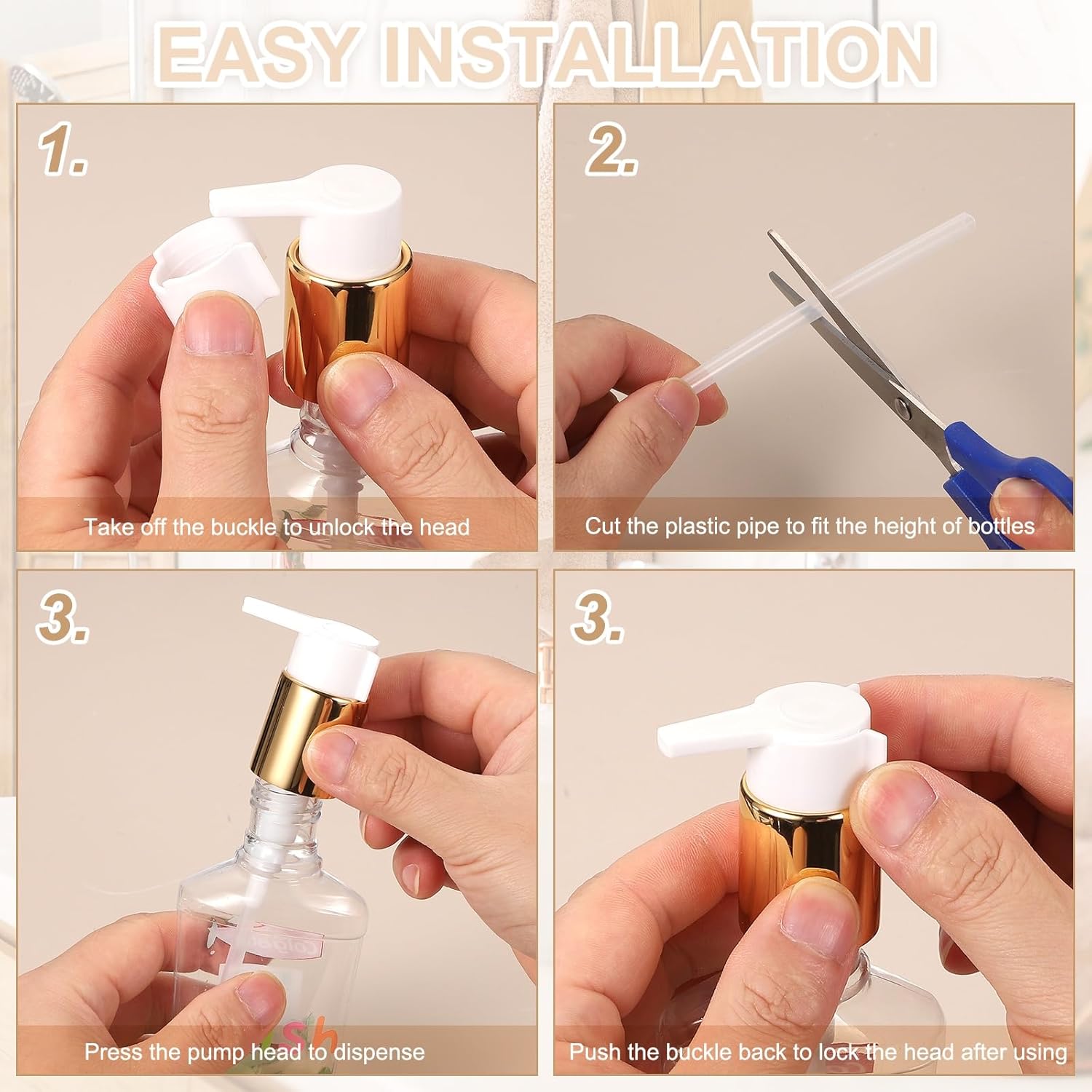 EASY INSTALLATION

1.

Take off the buckle to unlock the head

2.

Cut the plastic pipe to fit the height of bottles

3.

Press the pump head to dispense

3.

Push the buckle back to lock the head after using