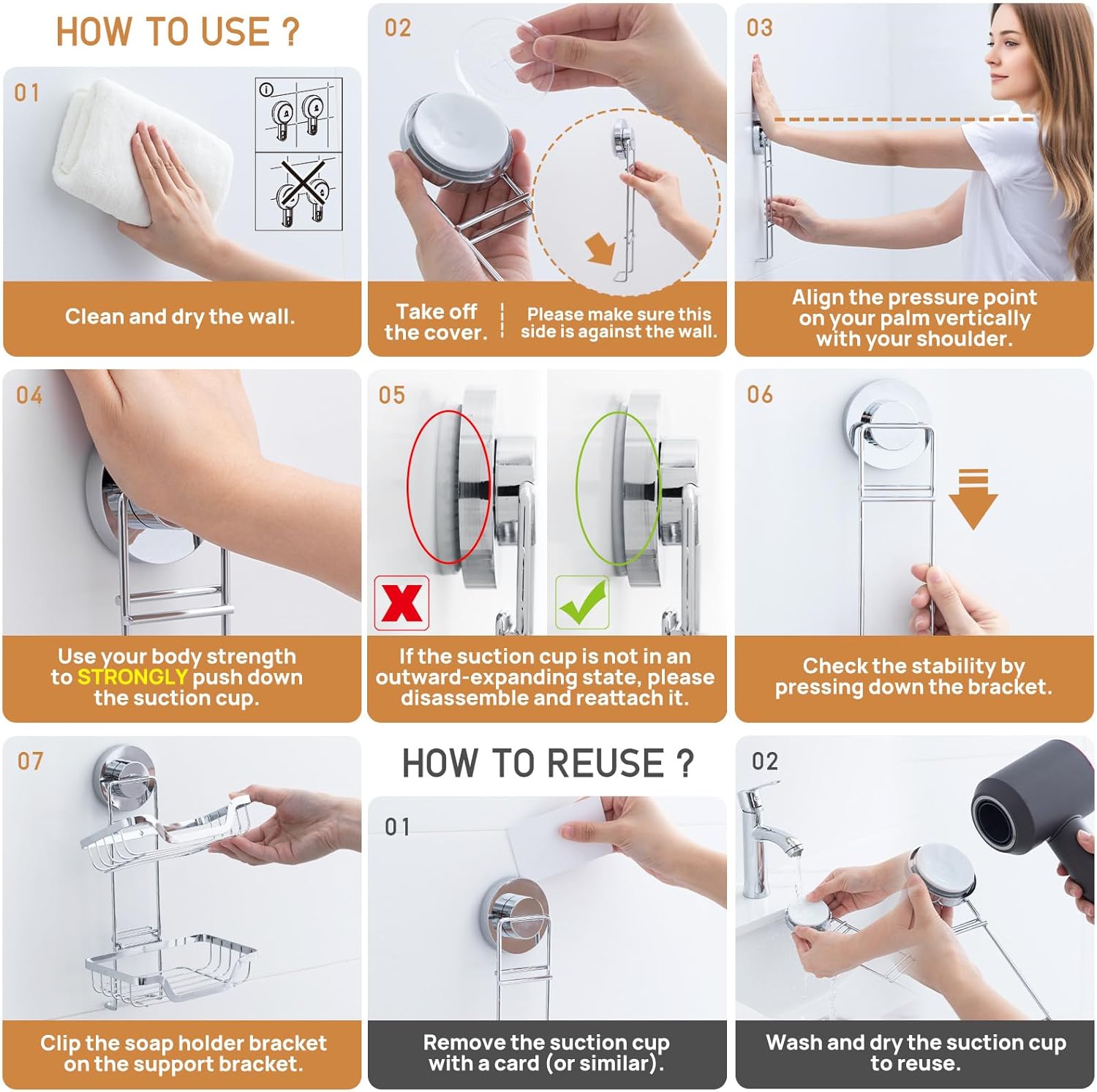 HOW TO USE ?

01

Clean and dry the wall.

02

Take off the cover.

Please make sure this side is against the wall.

03

Align the pressure point on your palm vertically with your shoulder.

04

Use your body strength to STRONGLY push down the suction cup.

05

If the suction cup is not in an outward-expanding state, please disassemble and reattach it.

06

Check the stability by pressing down the bracket.

07

Clip the soap holder bracket on the support bracket.

HOW TO REUSE ?

01

Remove the suction cup with a card (or similar).

02

Wash and dry the suction cup to reuse.