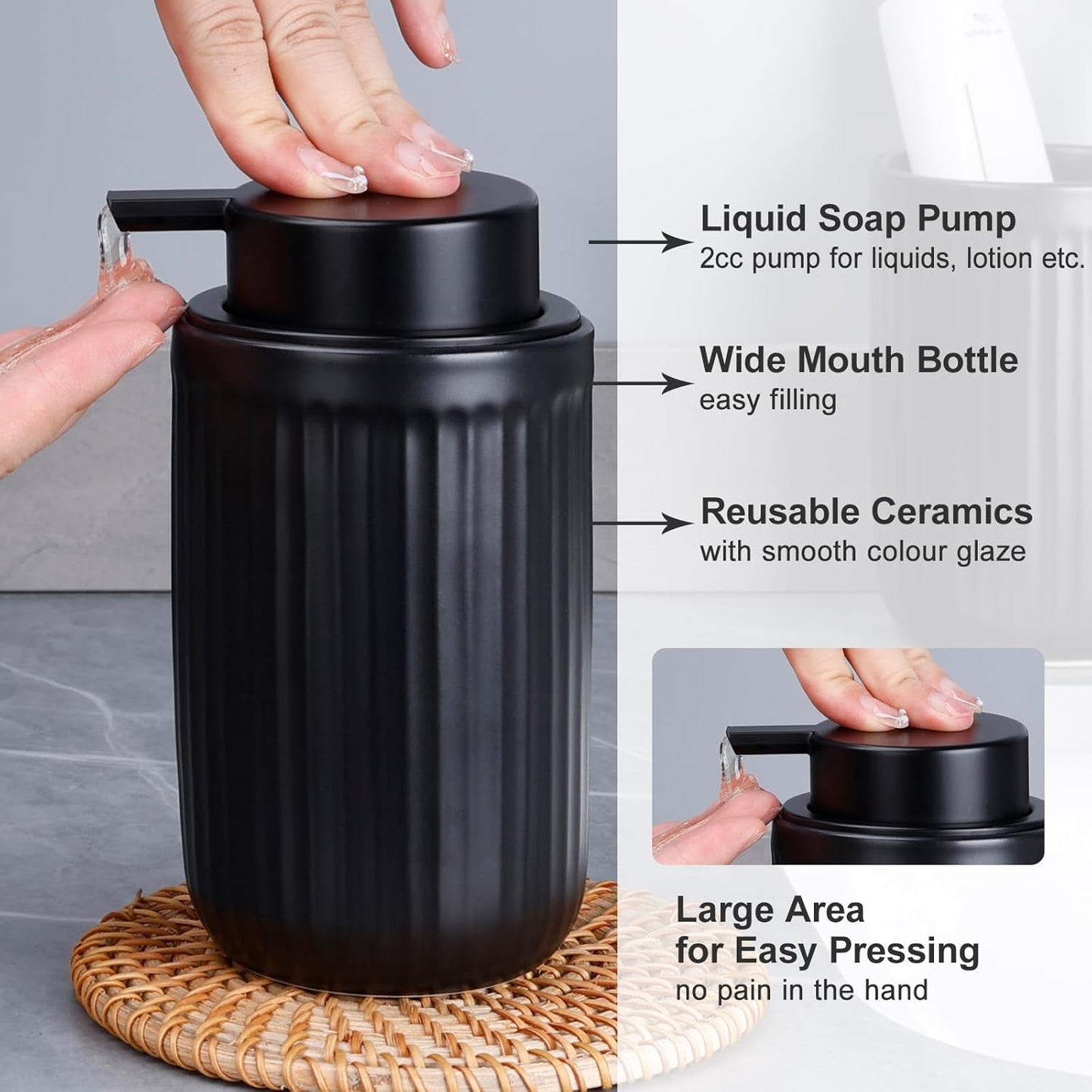 Liquid Soap Pump
2cc pump for liquids, lotion etc.

Wide Mouth Bottle
easy filling

Reusable Ceramics
with smooth colour glaze

Large Area
for Easy Pressing
no pain in the hand