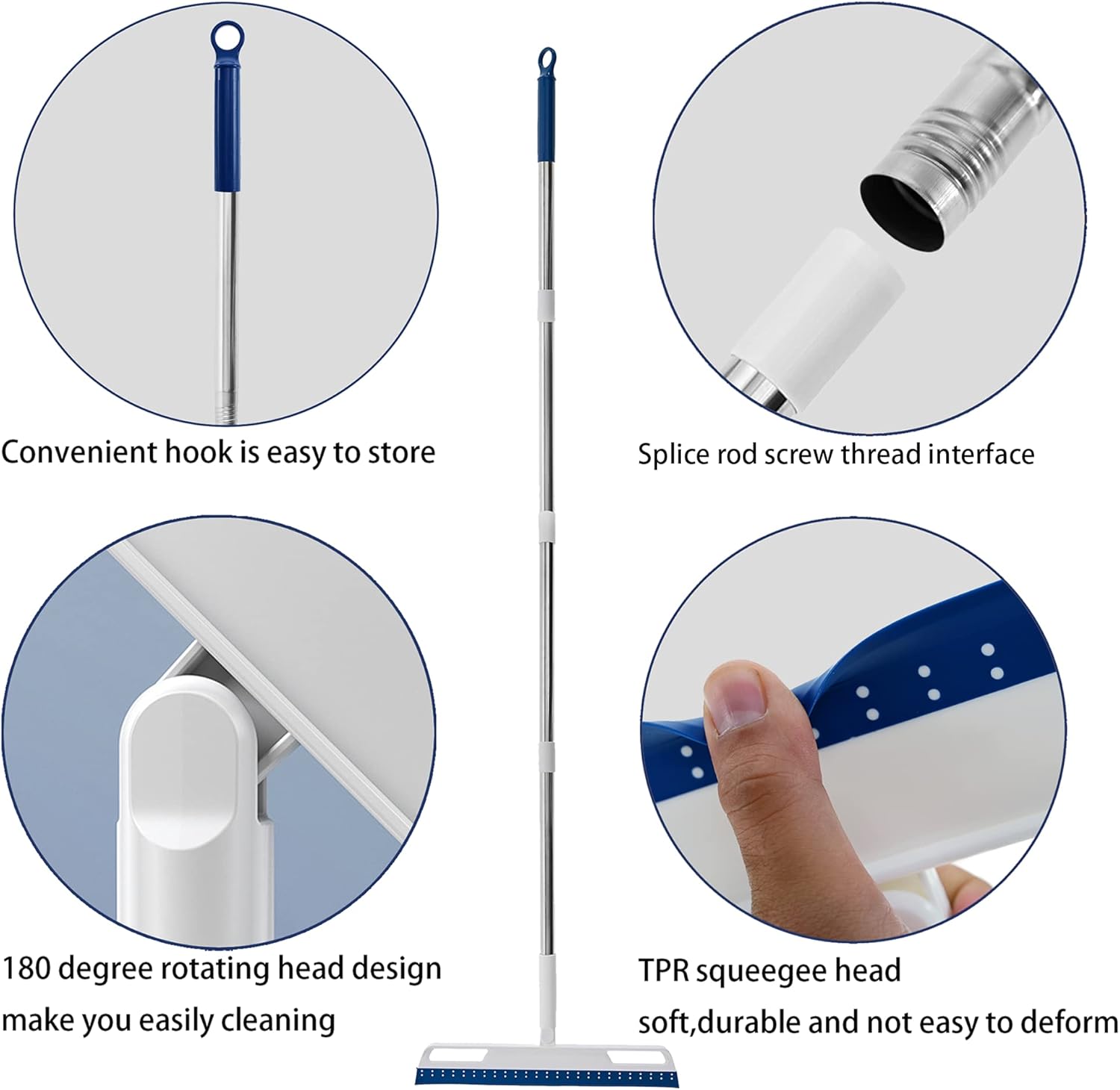 Convenient hook is easy to store

Splice rod screw thread interface

180 degree rotating head design
make you easily cleaning

TPR squeegee head
soft,durable and not easy to deform