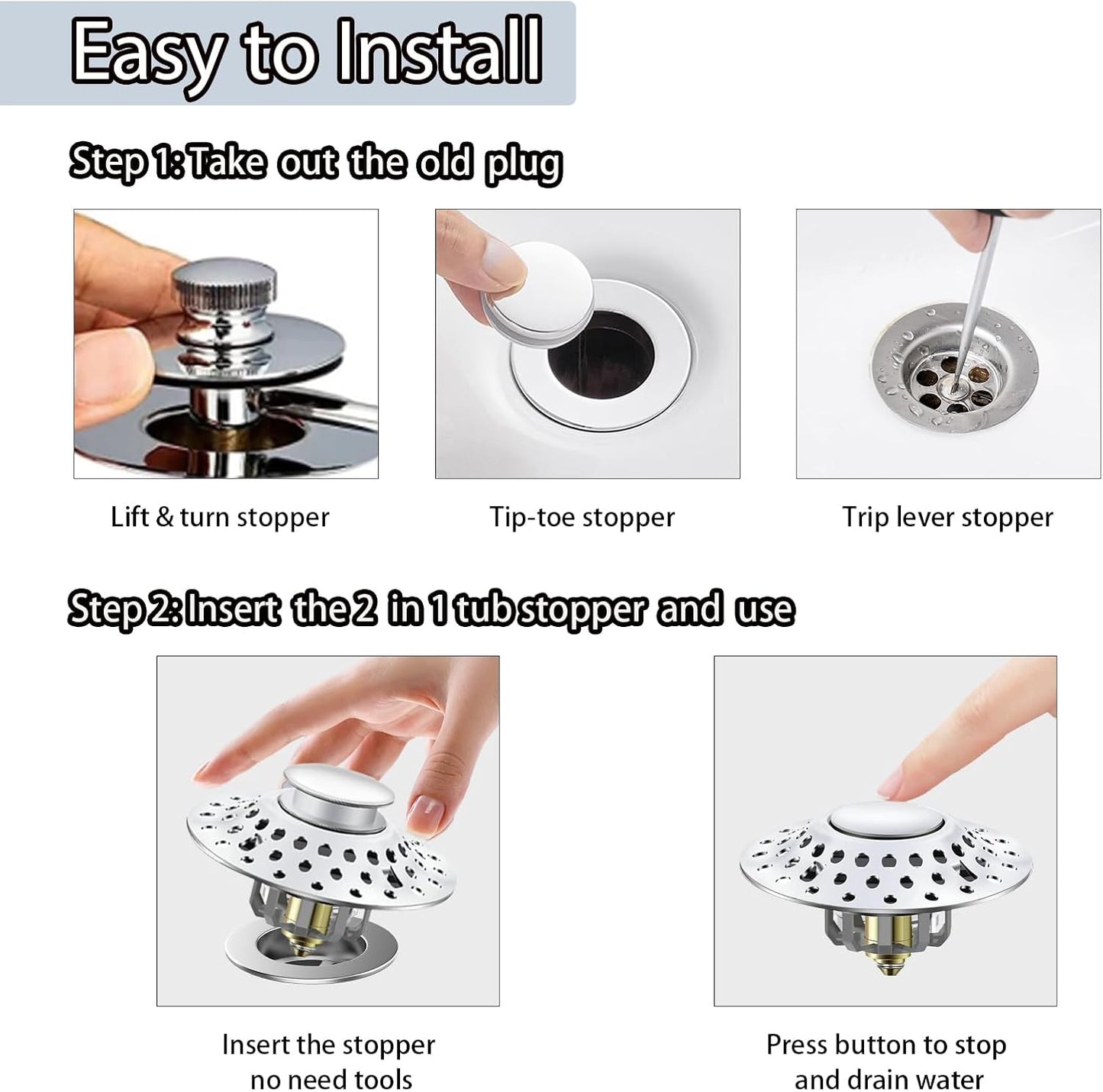 Easy to Install

Step 1: Take out the old plug

Lift & turn stopper

Tip-toe stopper

Trip lever stopper

Step 2: Insert the 2 in 1 tub stopper and use

Insert the stopper no need tools

Press button to stop and drain water