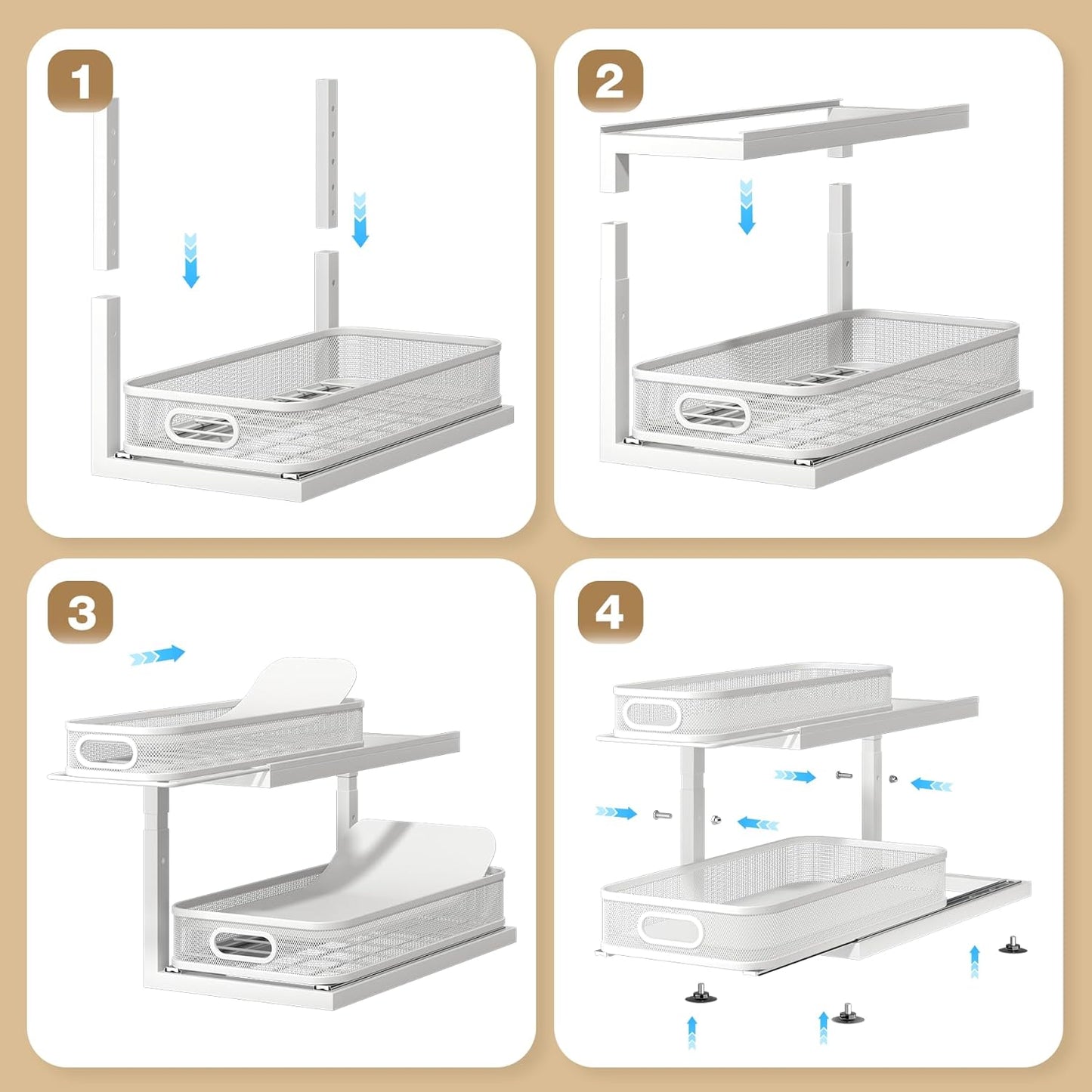 1

2

3

4