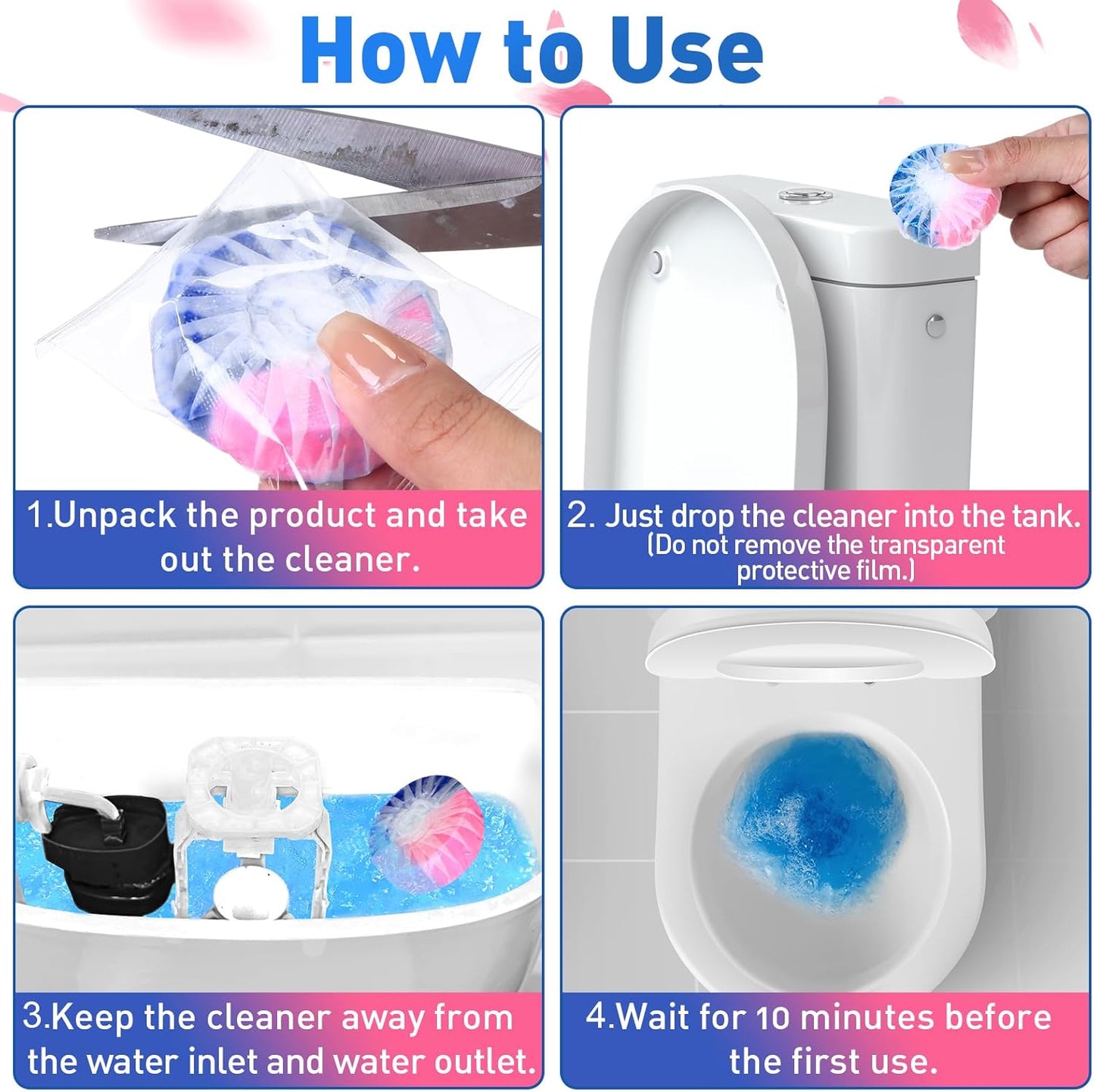 How to Use

1.Unpack the product and take out the cleaner.

2. Just drop the cleaner into the tank. (Do not remove the transparent protective film.)

3.Keep the cleaner away from the water inlet and water outlet.

4.Wait for 10 minutes before the first use.