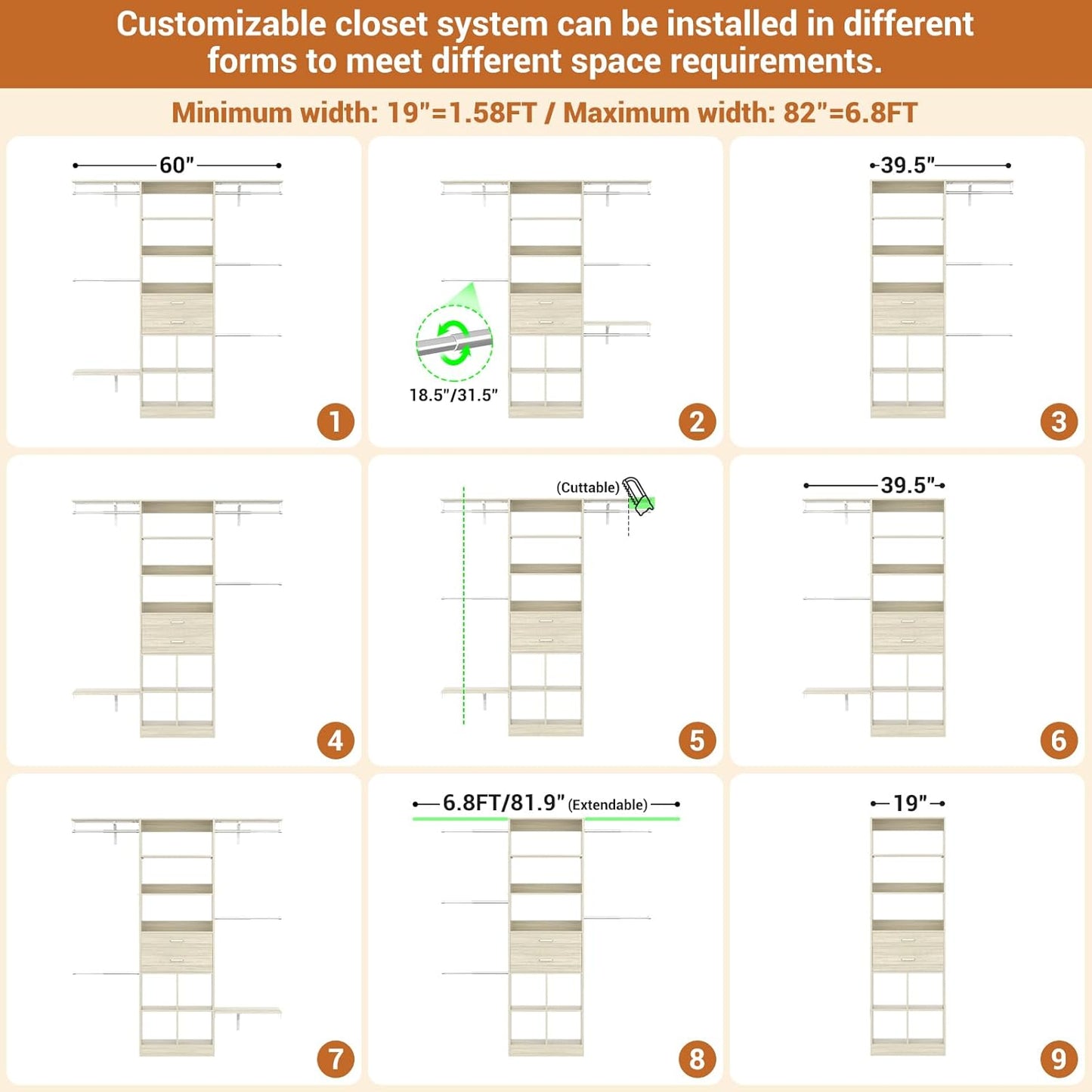 Customizable closet system can be installed in different forms to meet different space requirements.

Minimum width: 19"=1.58FT / Maximum width: 82"=6.8FT

60"

1

18.5"/31.5"

2

39.5"

3

4

(Cuttable)

5

39.5"

6

7

6.8FT/81.9" (Extendable)

8

19"

9