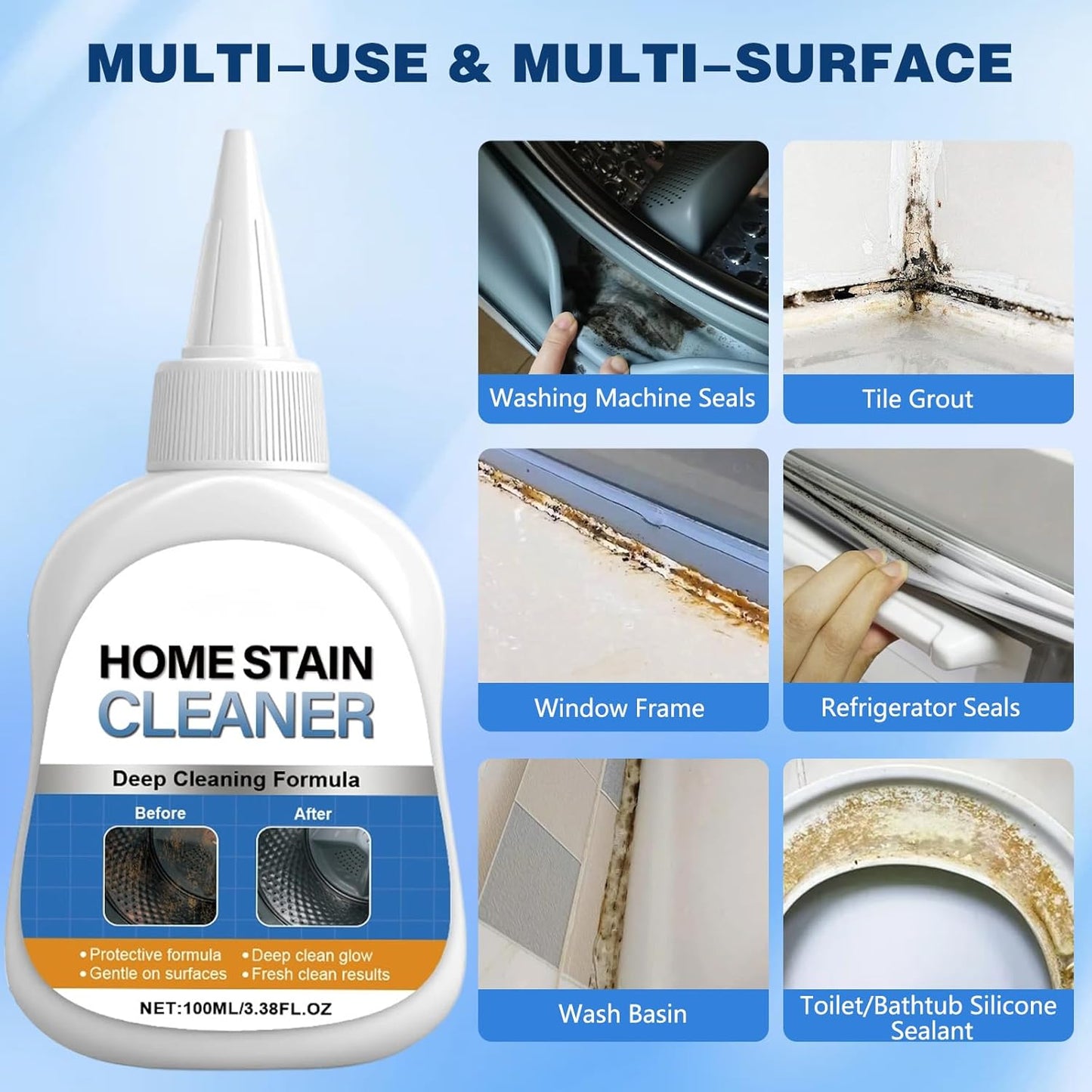 MULTI–USE & MULTI–SURFACE

HOME STAIN CLEANER

Deep Cleaning Formula

Before

After

• Protective formula
• Gentle on surfaces

• Deep clean glow
• Fresh clean results

NET:100ML/3.38FL.OZ

Washing Machine Seals

Tile Grout

Window Frame

Refrigerator Seals

Wash Basin

Toilet/Bathtub Silicone Sealant