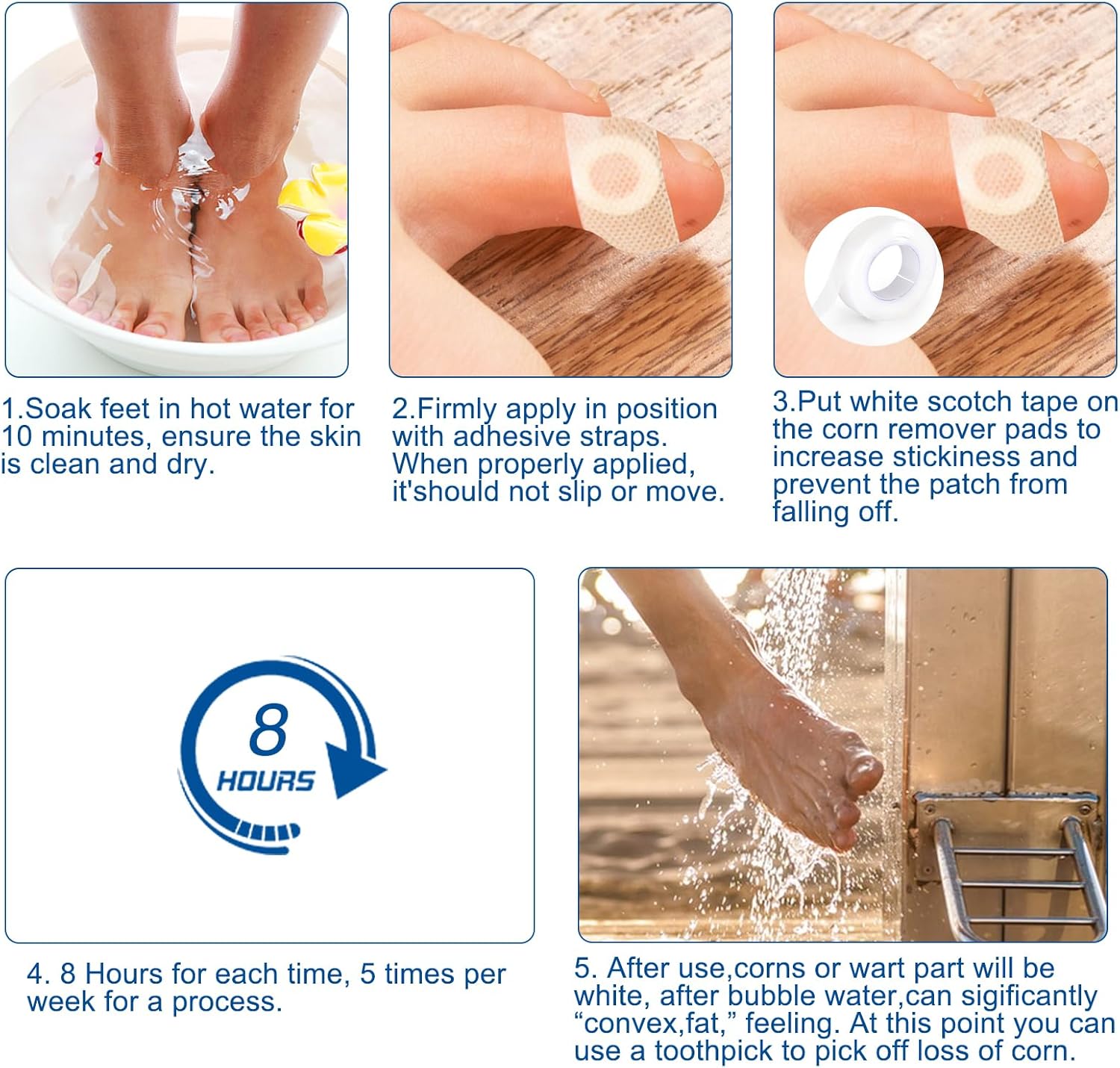 1.Soak feet in hot water for 10 minutes, ensure the skin is clean and dry.

2.Firmly apply in position with adhesive straps. When properly applied, it'should not slip or move.

3.Put white scotch tape on the corn remover pads to increase stickiness and prevent the patch from falling off.

8
HOURS

4. 8 Hours for each time, 5 times per week for a process.

5. After use,corns or wart part will be white, after bubble water,can sigificantly “convex,fat,” feeling. At this point you can use a toothpick to pick off loss of corn.