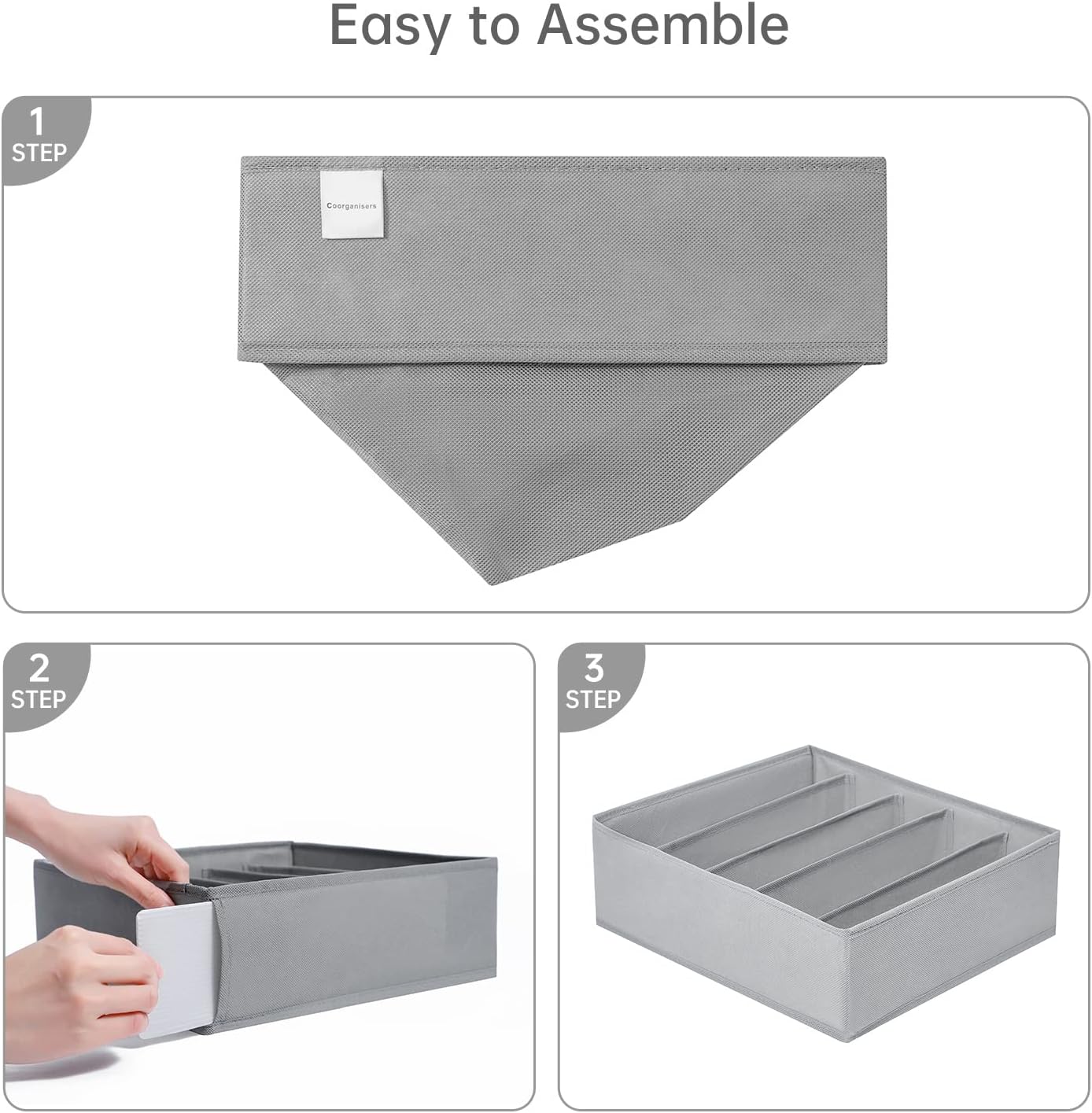 Easy to Assemble

1
STEP

Coorganisers

2
STEP

3
STEP