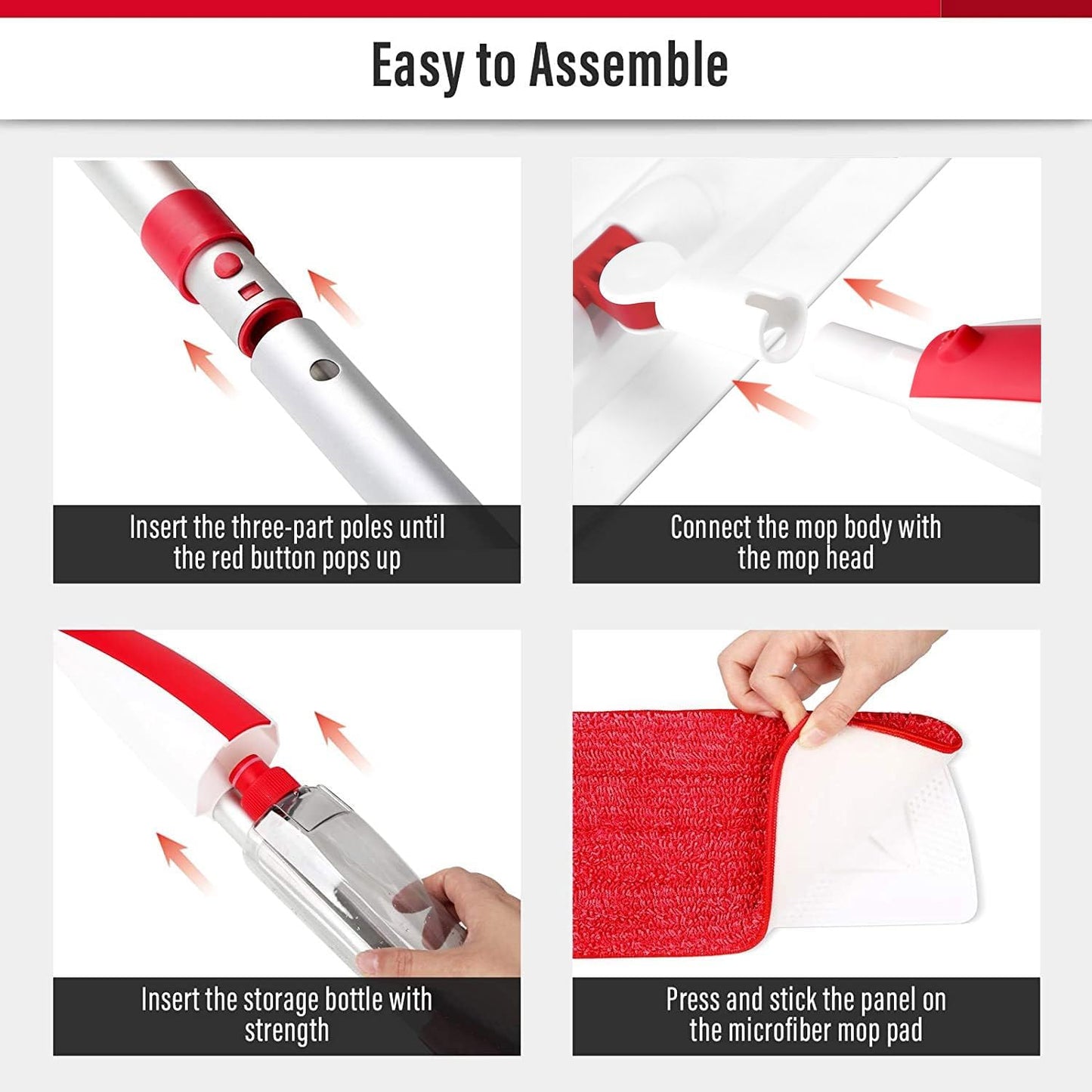 Easy to Assemble

Insert the three-part poles until the red button pops up

Connect the mop body with the mop head

Insert the storage bottle with strength

Press and stick the panel on the microfiber mop pad