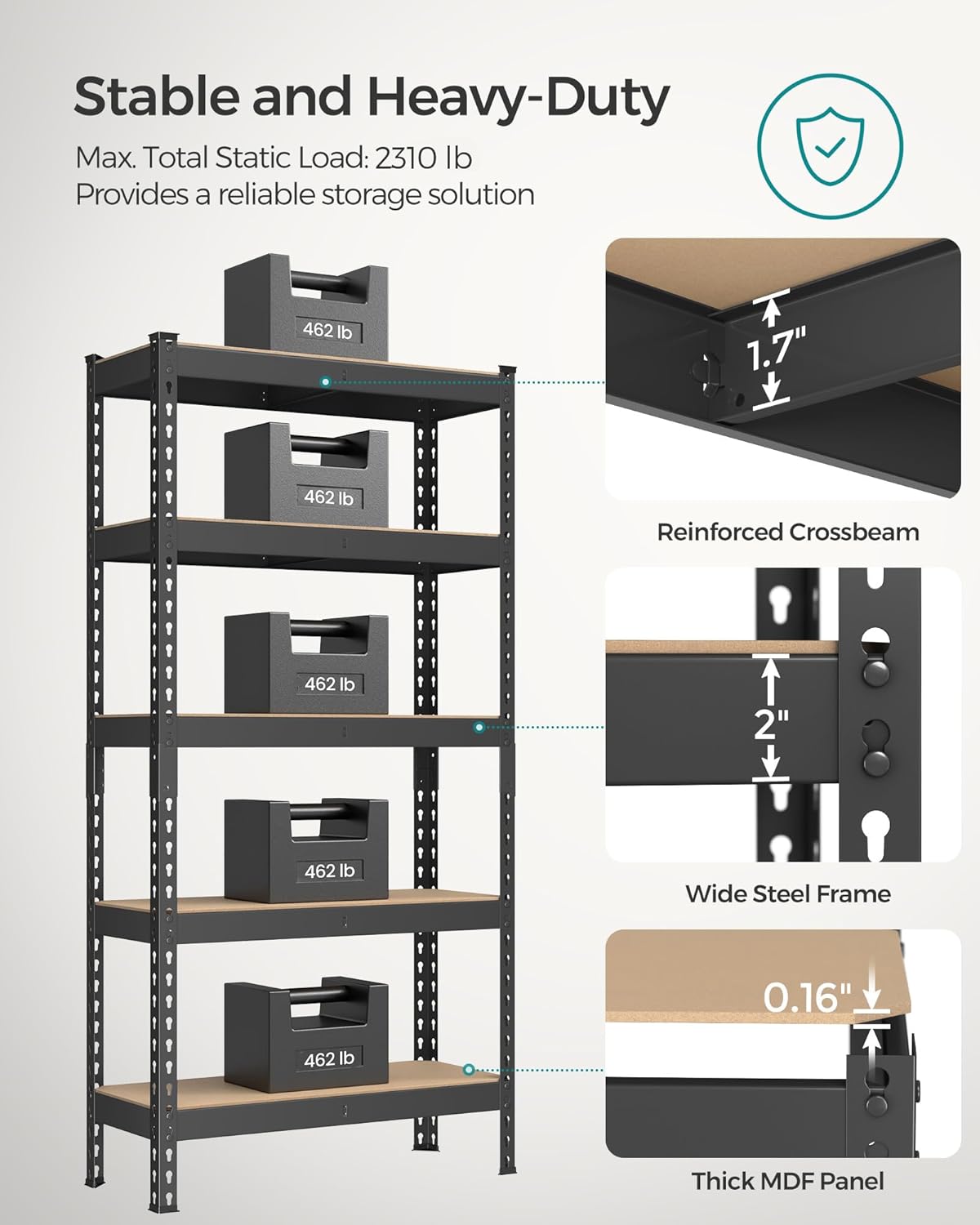 Stable and Heavy-Duty

Max. Total Static Load: 2310 lb
Provides a reliable storage solution

462 lb

462 lb

462 lb

462 lb

462 lb

1.7"

Reinforced Crossbeam

2"

Wide Steel Frame

0.16"

Thick MDF Panel