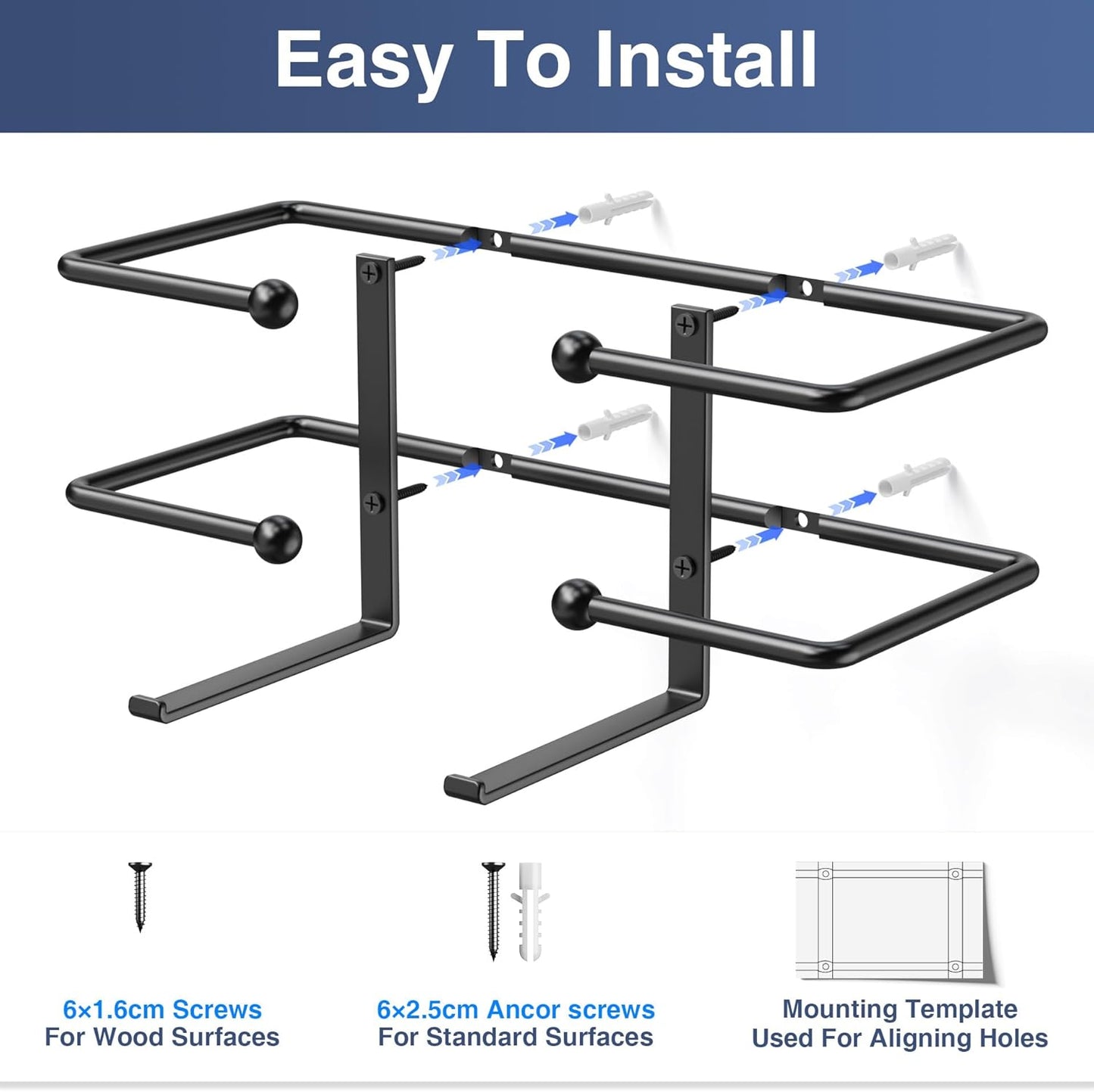 Easy To Install

6×1.6cm Screws
For Wood Surfaces

6×2.5cm Ancor screws
For Standard Surfaces

Mounting Template
Used For Aligning Holes