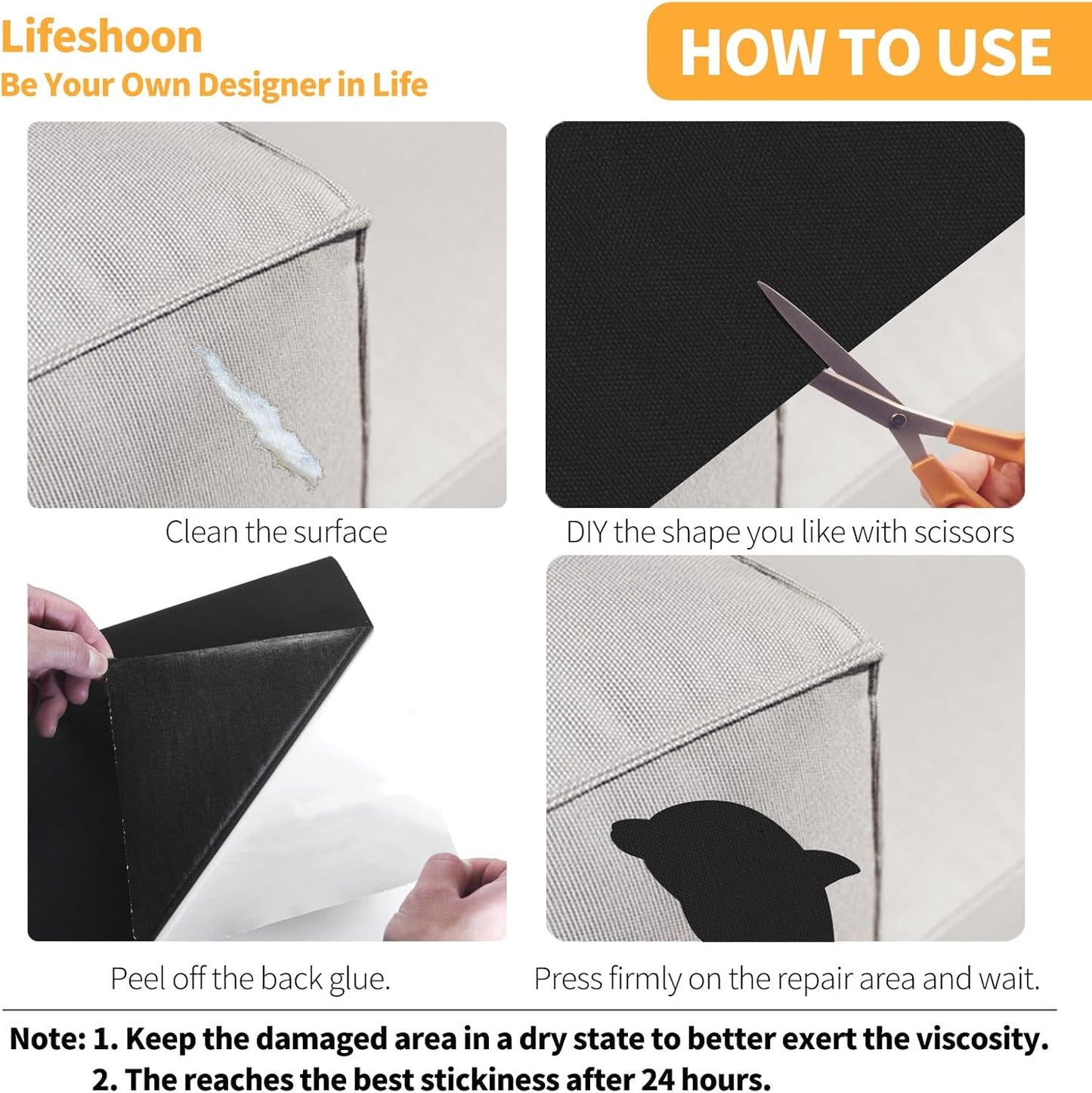 Lifeshoon
Be Your Own Designer in Life

HOW TO USE

Clean the surface

DIY the shape you like with scissors

Peel off the back glue.

Press firmly on the repair area and wait.

Note: 1. Keep the damaged area in a dry state to better exert the viscosity.
2. The reaches the best stickiness after 24 hours.