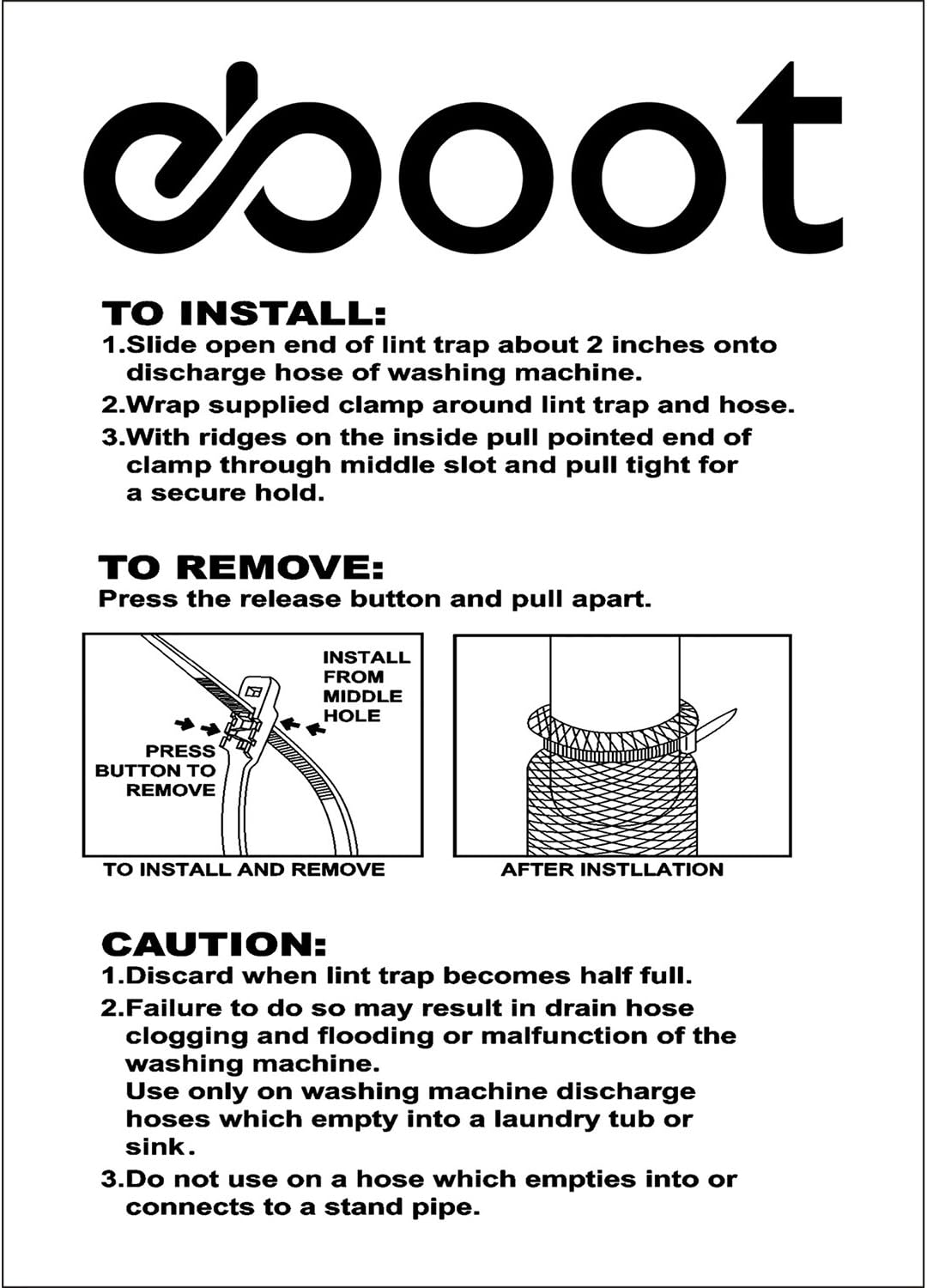 eboot

TO INSTALL:
1.Slide open end of lint trap about 2 inches onto discharge hose of washing machine.
2.Wrap supplied clamp around lint trap and hose.
3.With ridges on the inside pull pointed end of clamp through middle slot and pull tight for a secure hold.

TO REMOVE:
Press the release button and pull apart.

INSTALL FROM MIDDLE HOLE

PRESS BUTTON TO REMOVE

TO INSTALL AND REMOVE

AFTER INSTLLATION

CAUTION:
1.Discard when lint trap becomes half full.
2.Failure to do so may result in drain hose clogging and flooding or malfunction of the washing machine.
Use only on washing machine discharge hoses which empty into a laundry tub or sink.
3.Do not use on a hose which empties into or connects to a stand pipe.