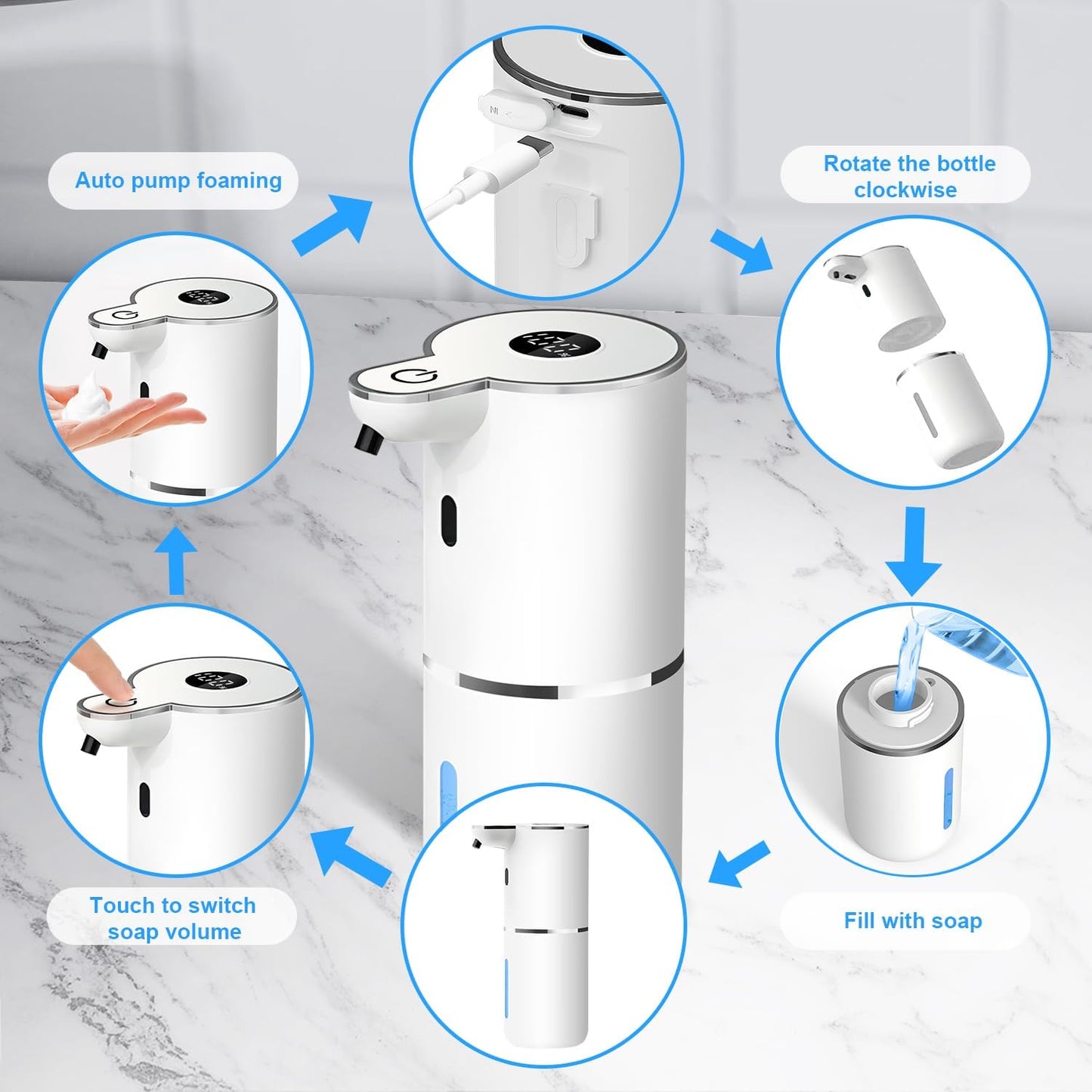 Auto pump foaming

Rotate the bottle clockwise

Touch to switch soap volume

Fill with soap