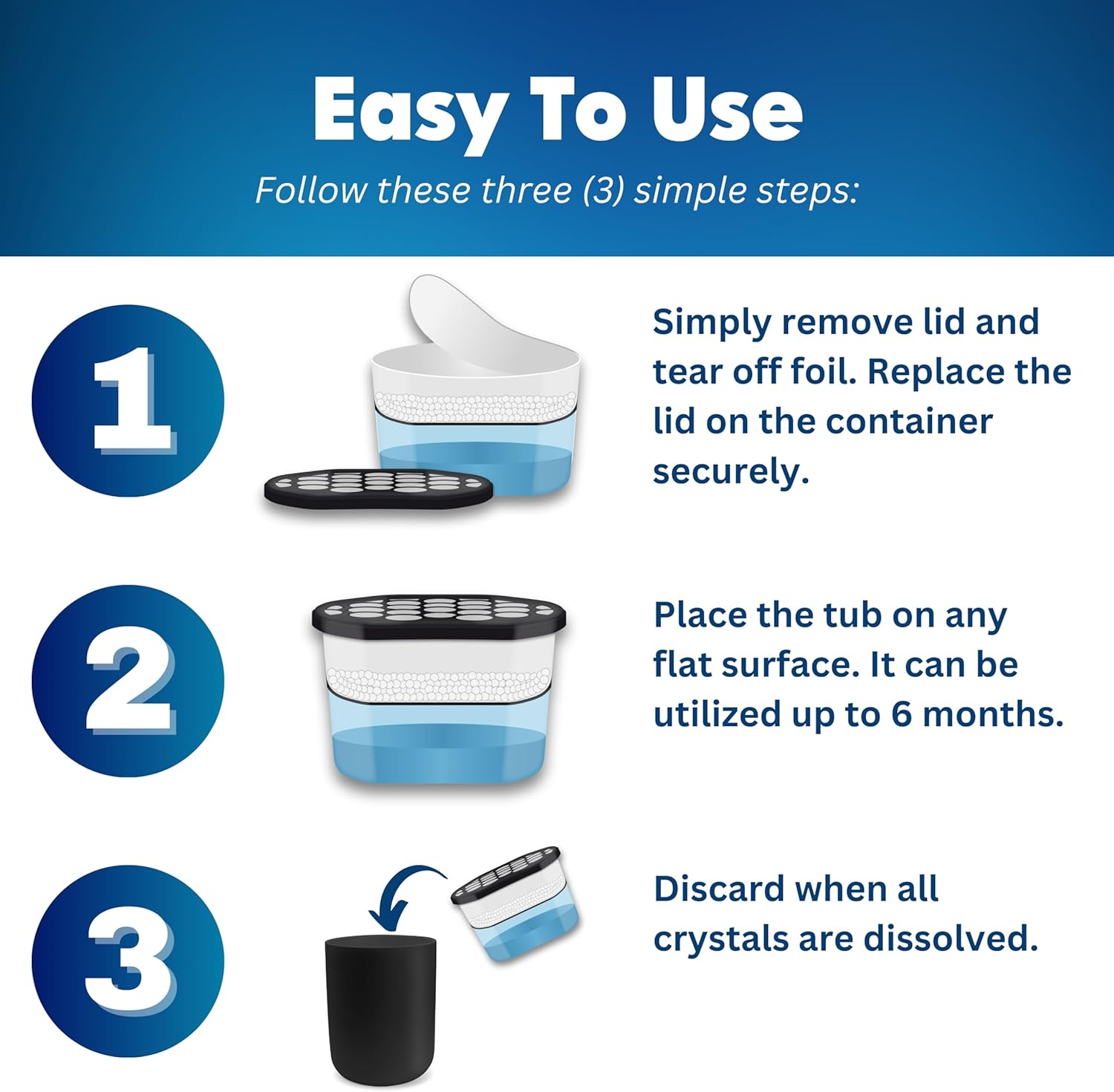 Easy To Use
Follow these three (3) simple steps:

1

Simply remove lid and tear off foil. Replace the lid on the container securely.

2

Place the tub on any flat surface. It can be utilized up to 6 months.

3

Discard when all crystals are dissolved.