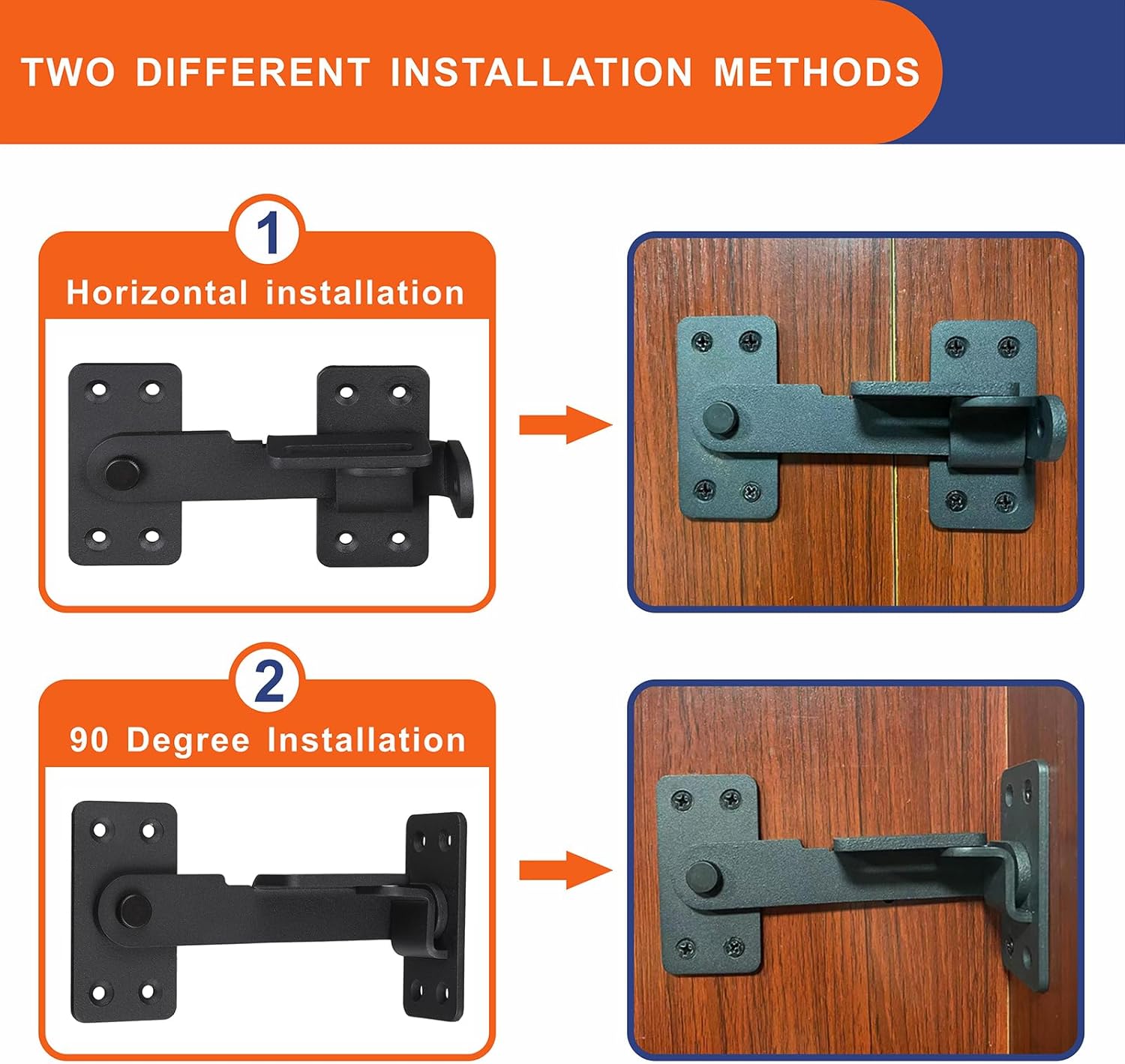 TWO DIFFERENT INSTALLATION METHODS

1

Horizontal installation

2

90 Degree Installation