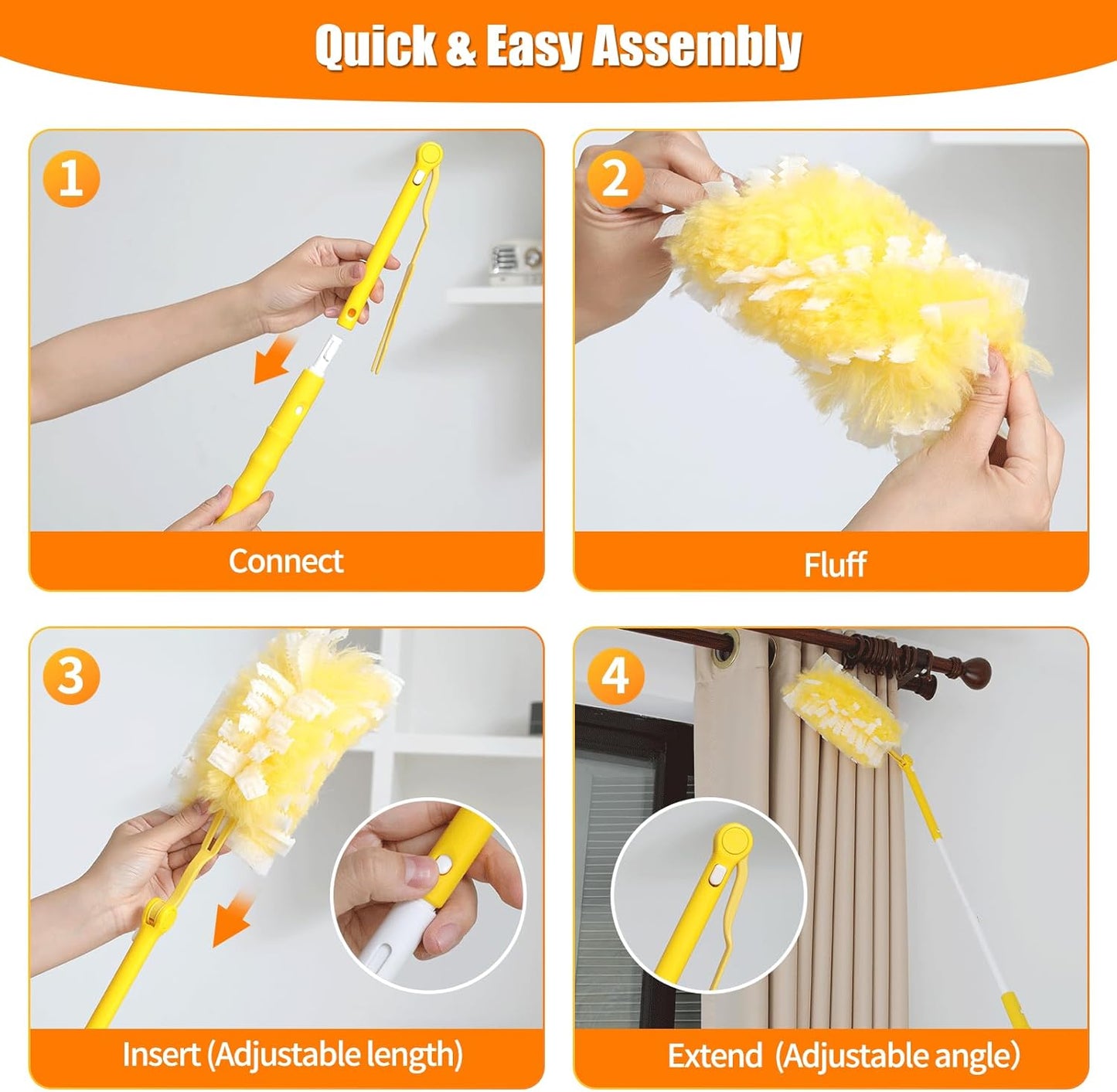 Quick & Easy Assembly

1

Connect

2

Fluff

3

Insert (Adjustable length)

4

Extend (Adjustable angle)