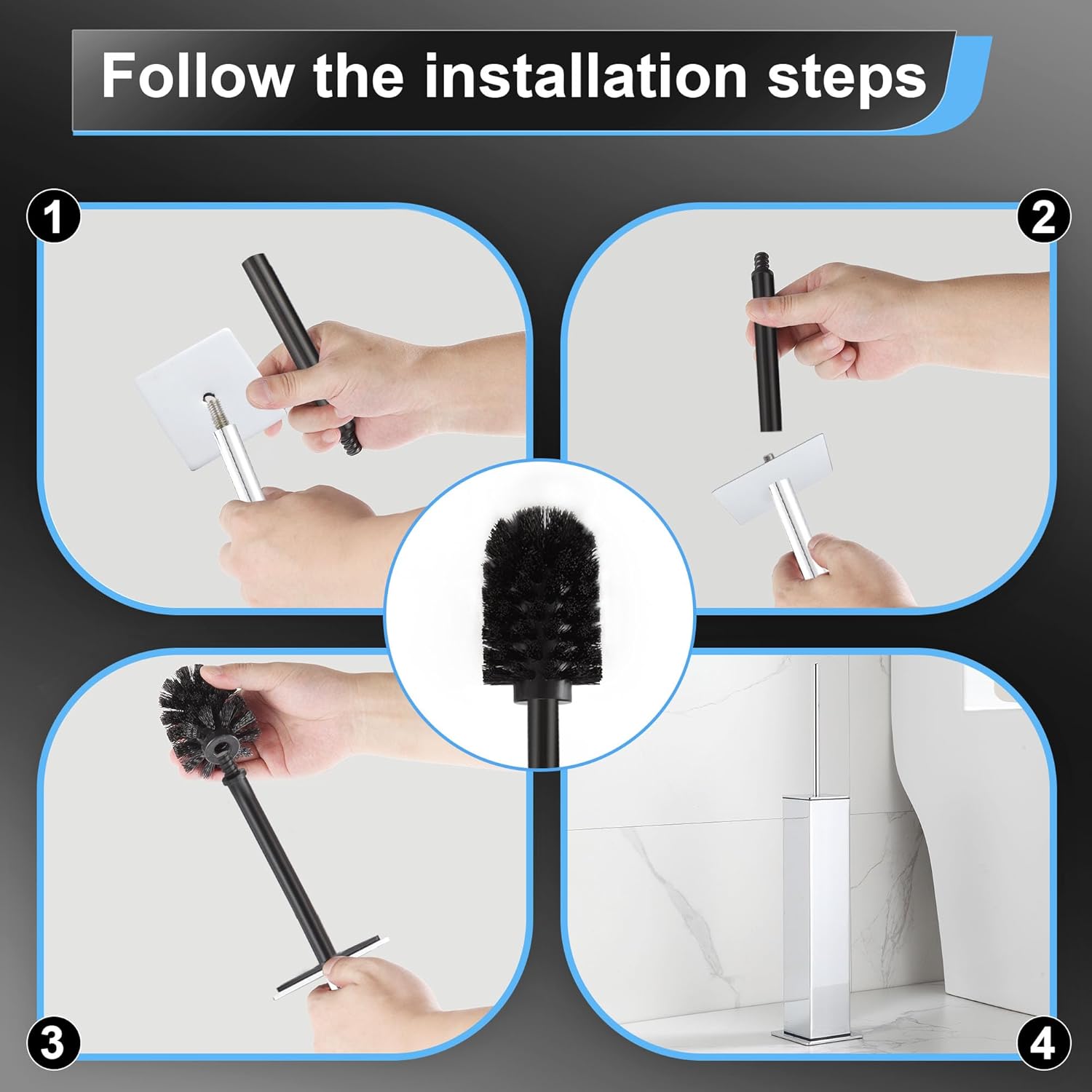 Follow the installation steps

1

2

3

4