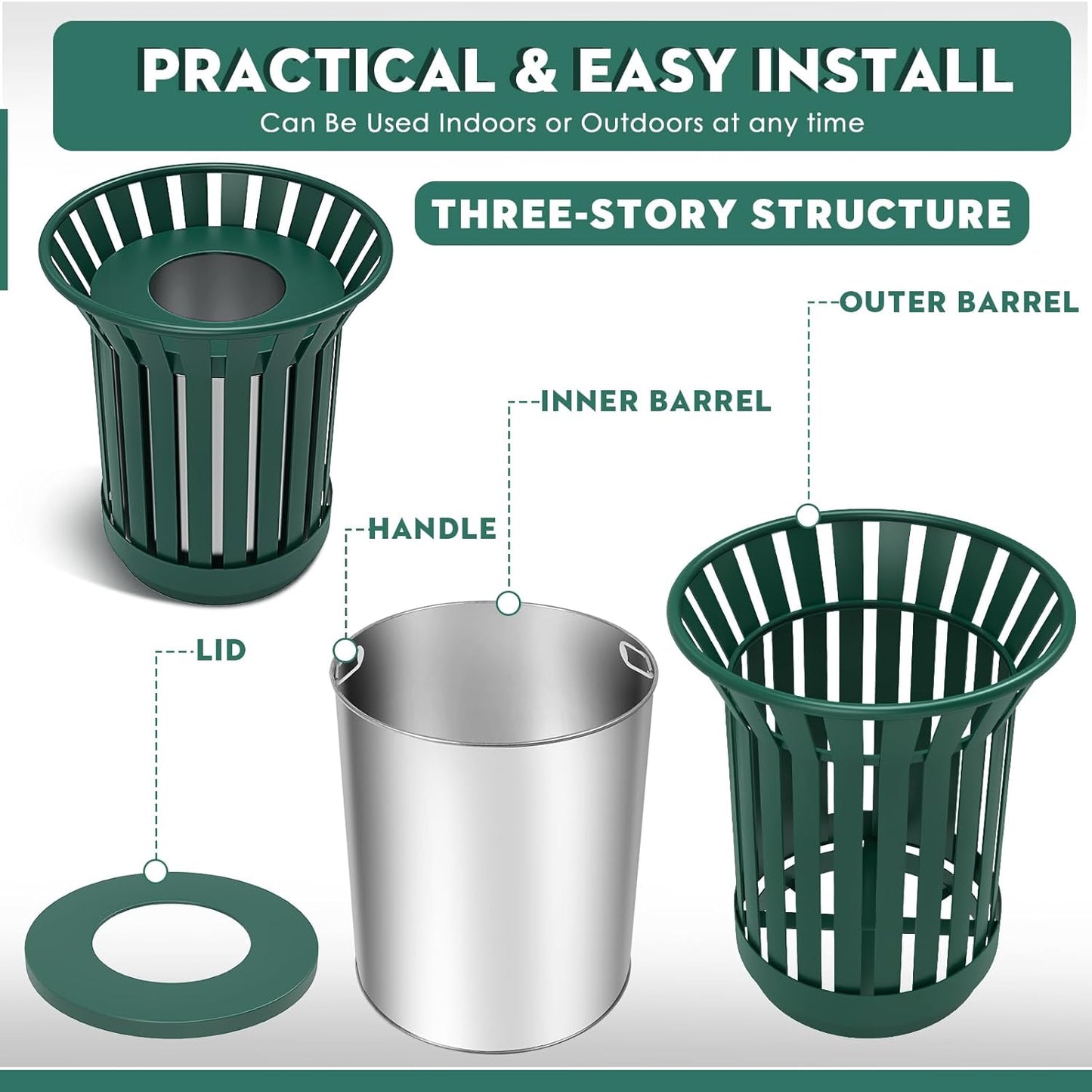 PRACTICAL & EASY INSTALL
Can Be Used Indoors or Outdoors at any time

THREE-STORY STRUCTURE

OUTER BARREL

INNER BARREL

HANDLE

LID