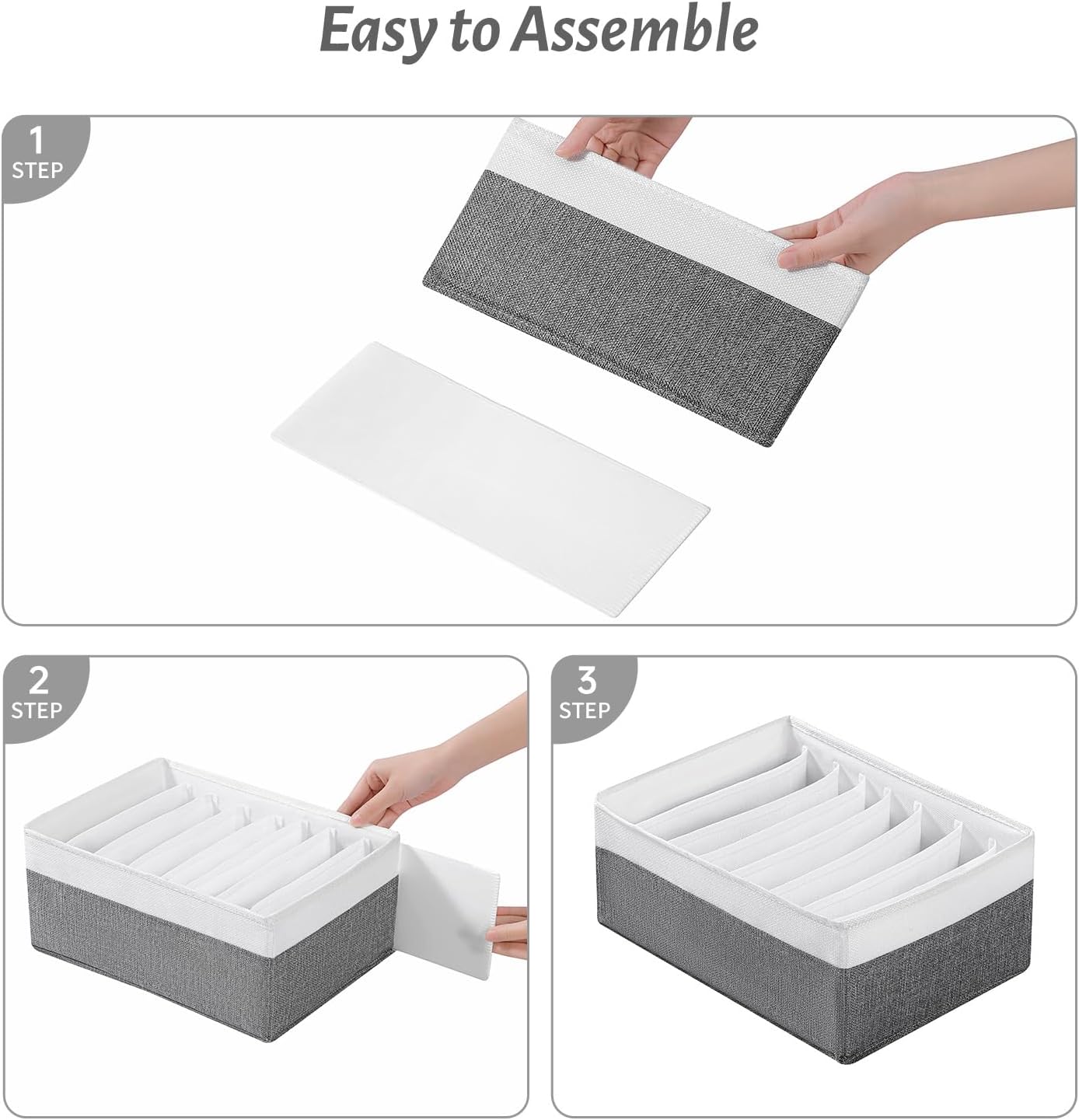 Easy to Assemble

1
STEP

2
STEP

3
STEP