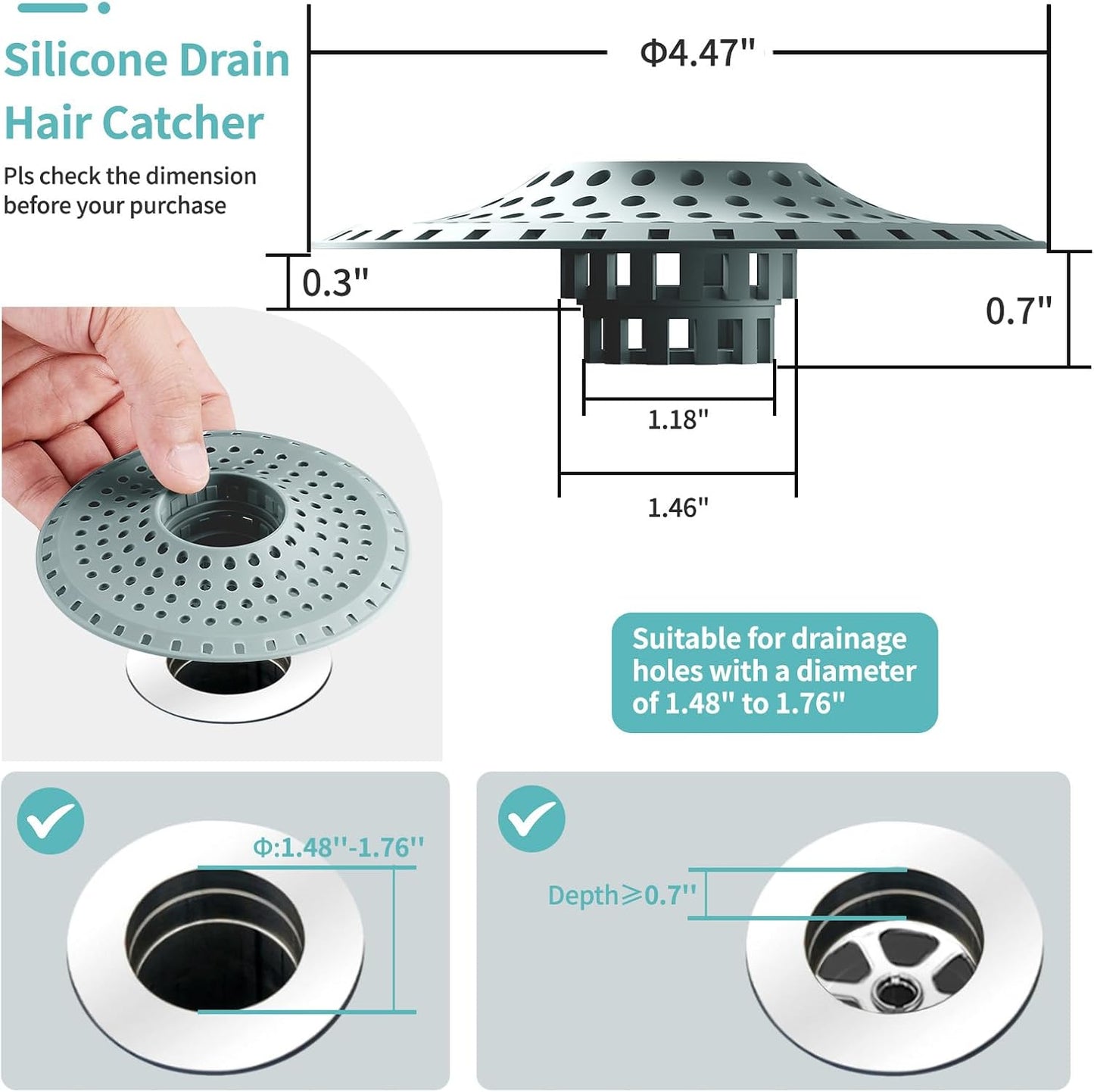 Silicone Drain Hair Catcher

Pls check the dimension before your purchase

Φ4.47"

0.3"

0.7"

1.18"

1.46"

Suitable for drainage holes with a diameter of 1.48" to 1.76"

Φ:1.48''-1.76''

Depth≥0.7''