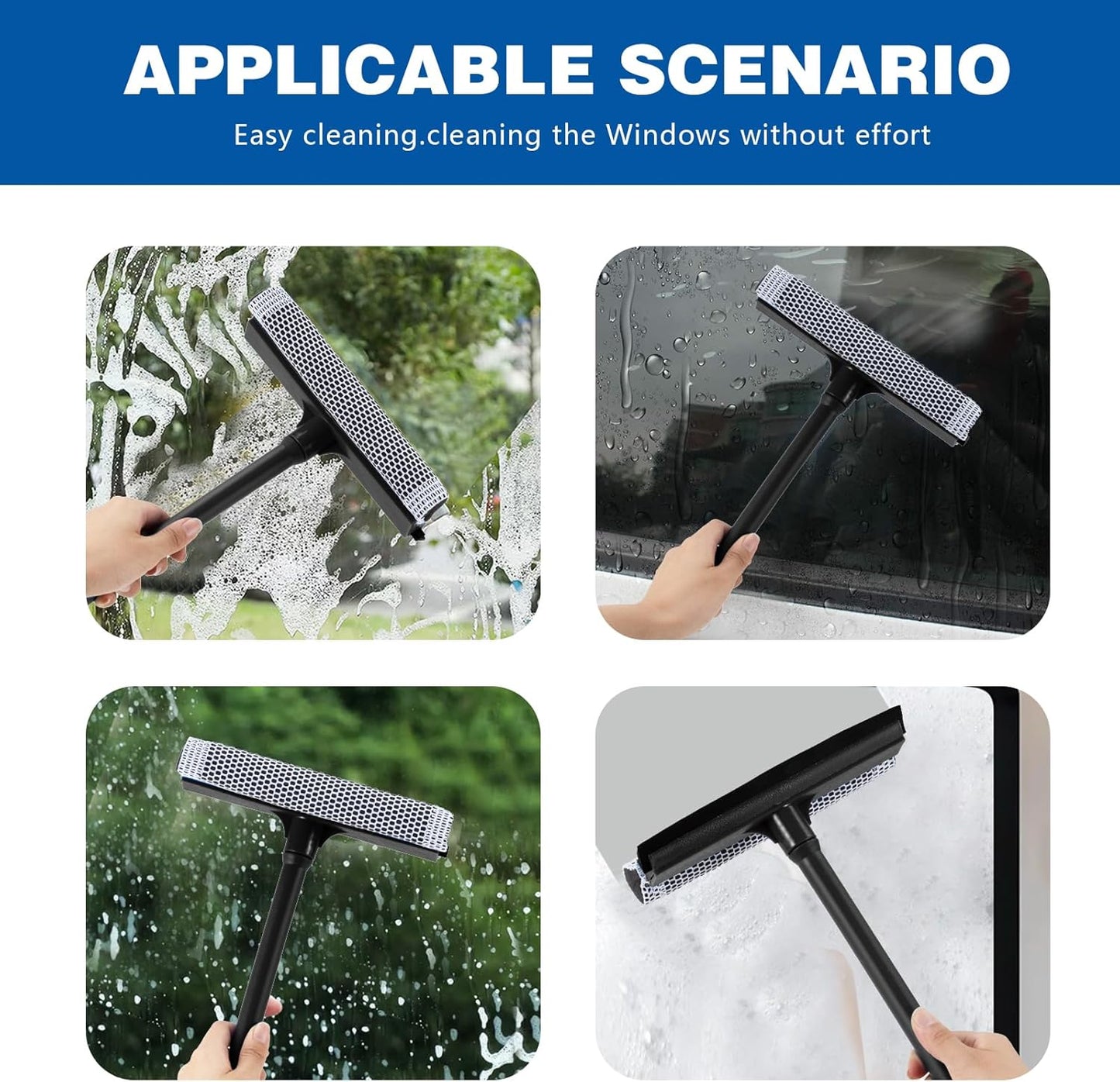 APPLICABLE SCENARIO

Easy cleaning.cleaning the Windows without effort