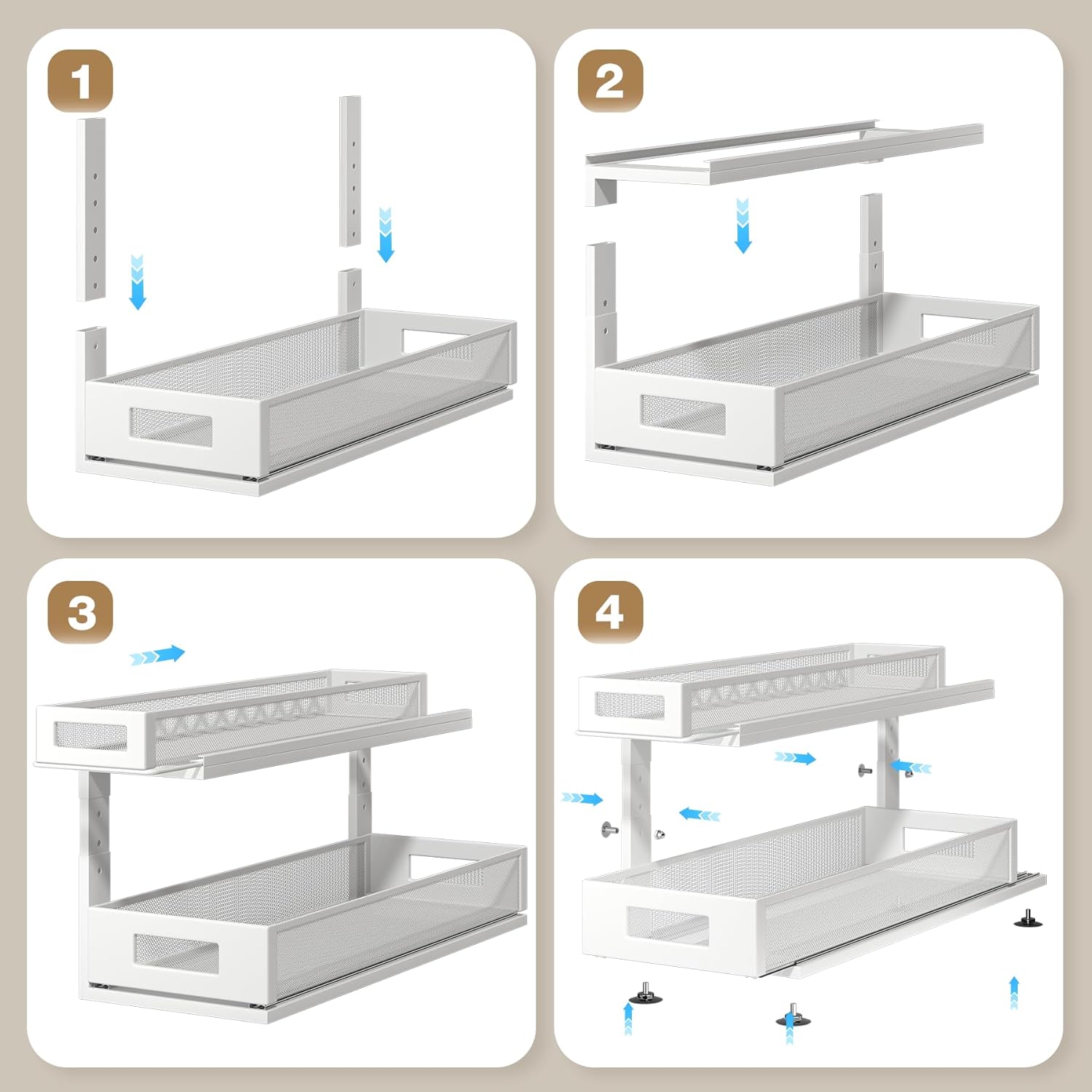 1

2

3

4