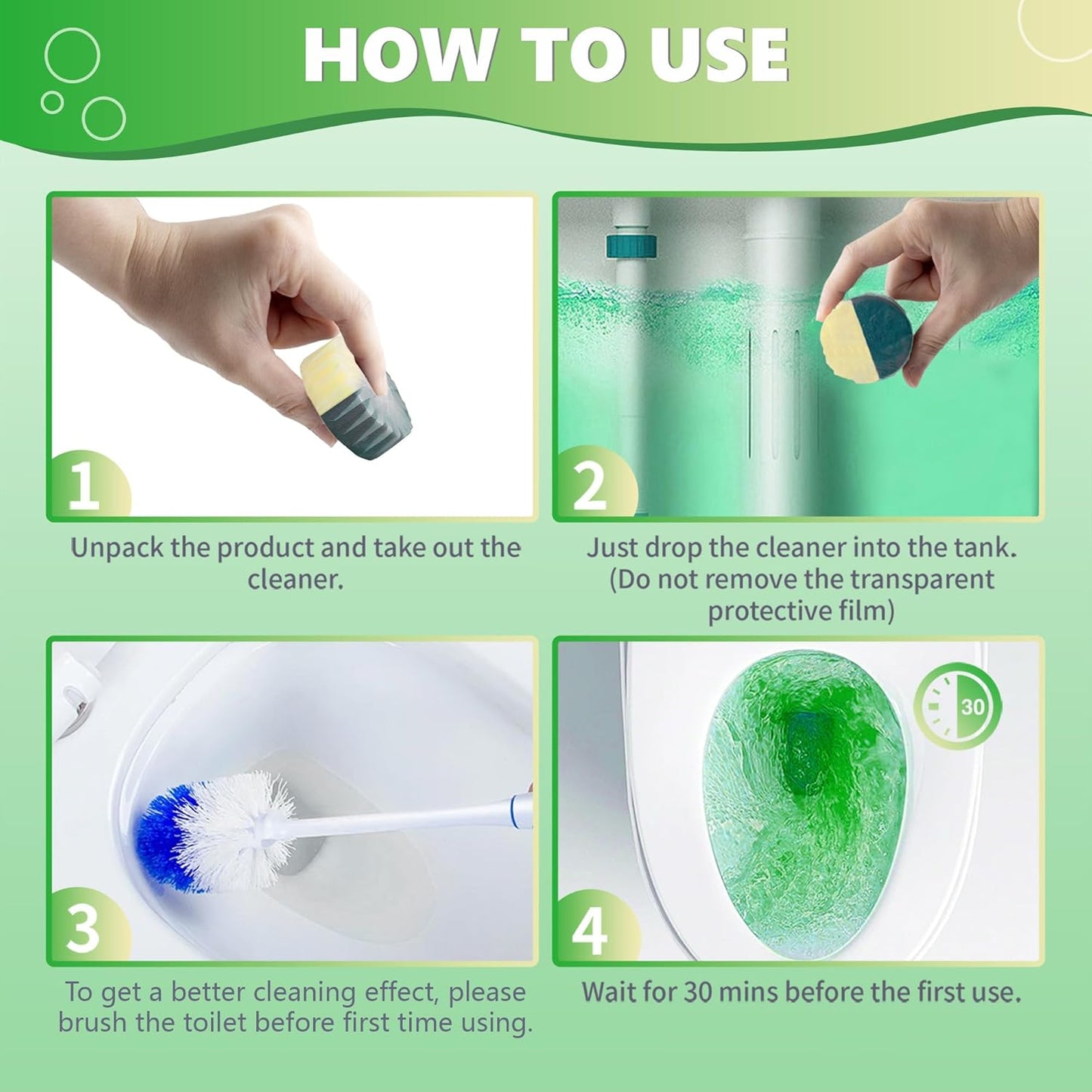 HOW TO USE

1

Unpack the product and take out the cleaner.

2

Just drop the cleaner into the tank. (Do not remove the transparent protective film)

3

To get a better cleaning effect, please brush the toilet before first time using.

30

4

Wait for 30 mins before the first use.