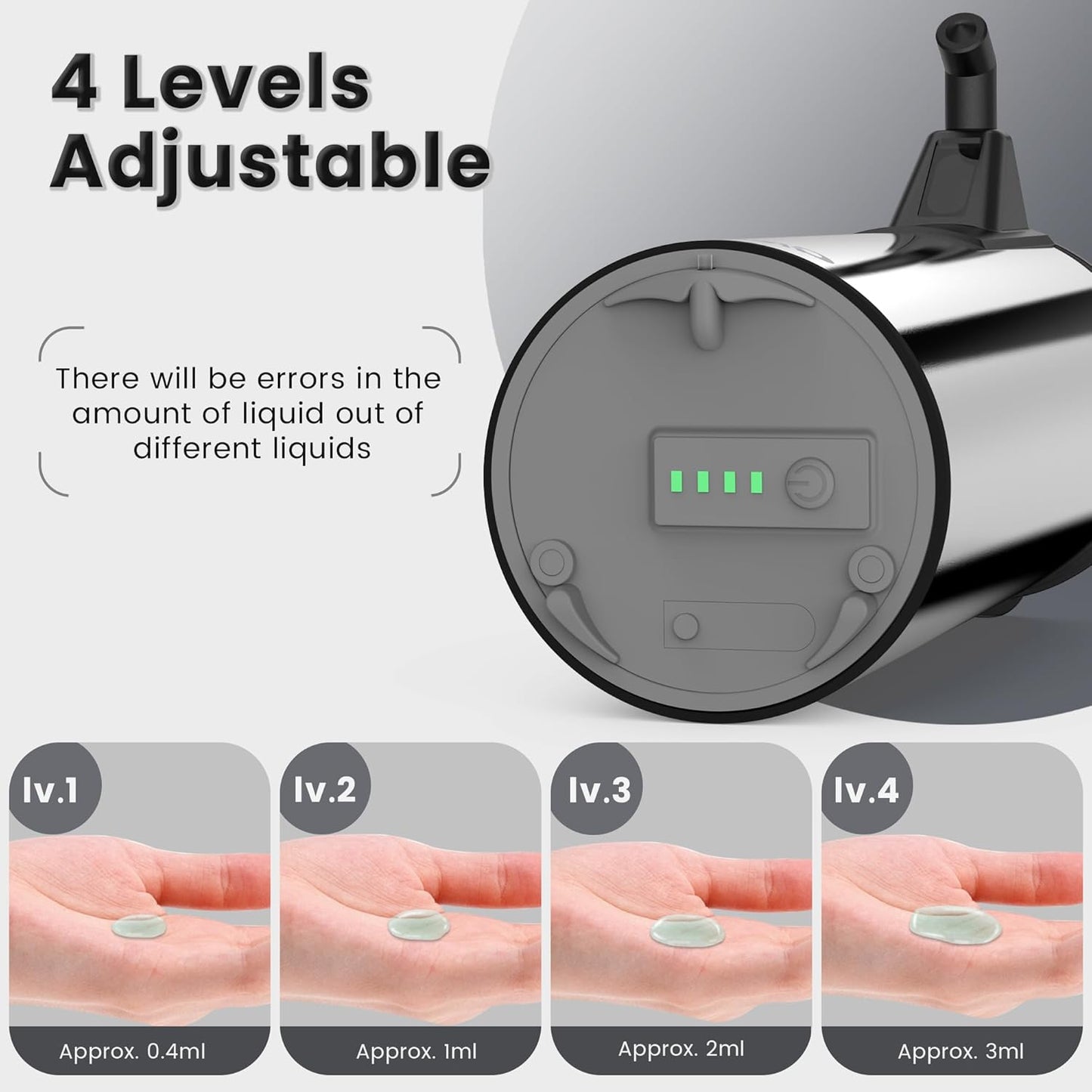 4 Levels Adjustable

There will be errors in the amount of liquid out of different liquids

lv.1

Approx. 0.4ml

lv.2

Approx. 1ml

lv.3

Approx. 2ml

lv.4

Approx. 3ml