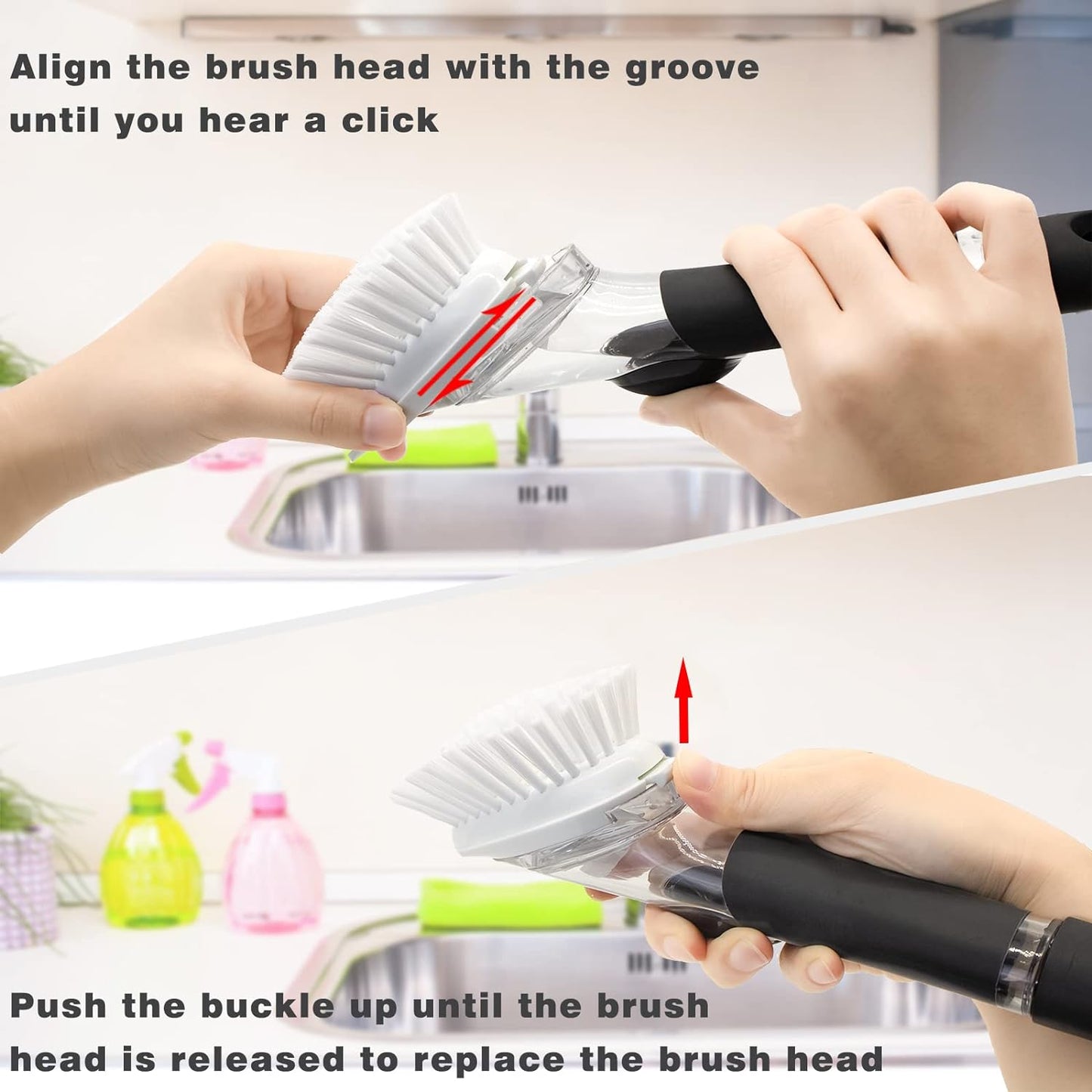 Align the brush head with the groove until you hear a click

Push the buckle up until the brush head is released to replace the brush head