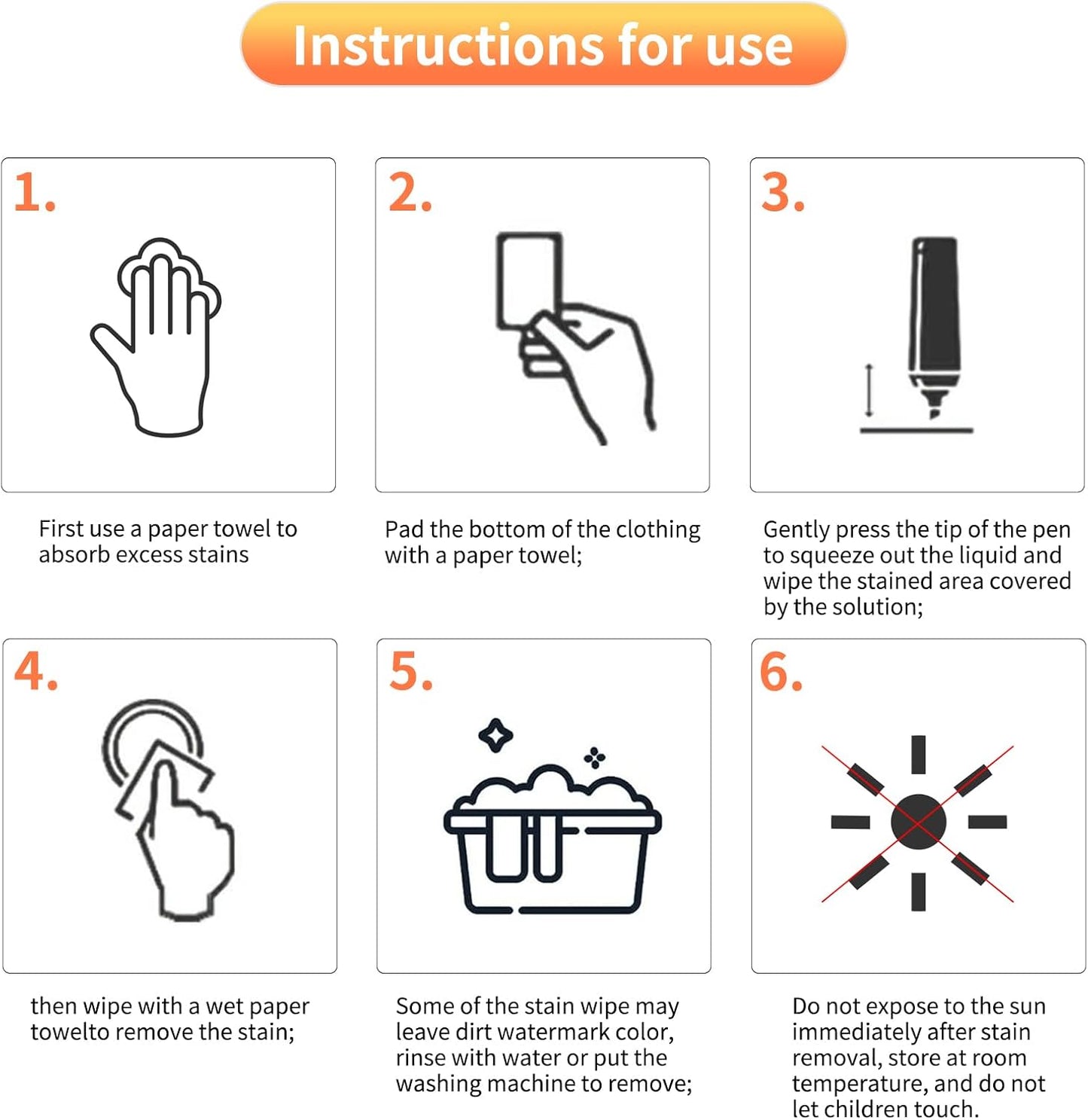 Instructions for use

1.

First use a paper towel to absorb excess stains

2.

Pad the bottom of the clothing with a paper towel;

3.

Gently press the tip of the pen to squeeze out the liquid and wipe the stained area covered by the solution;

4.

then wipe with a wet paper towelto remove the stain;

5.

Some of the stain wipe may leave dirt watermark color, rinse with water or put the washing machine to remove;

6.

Do not expose to the sun immediately after stain removal, store at room temperature, and do not let children touch.