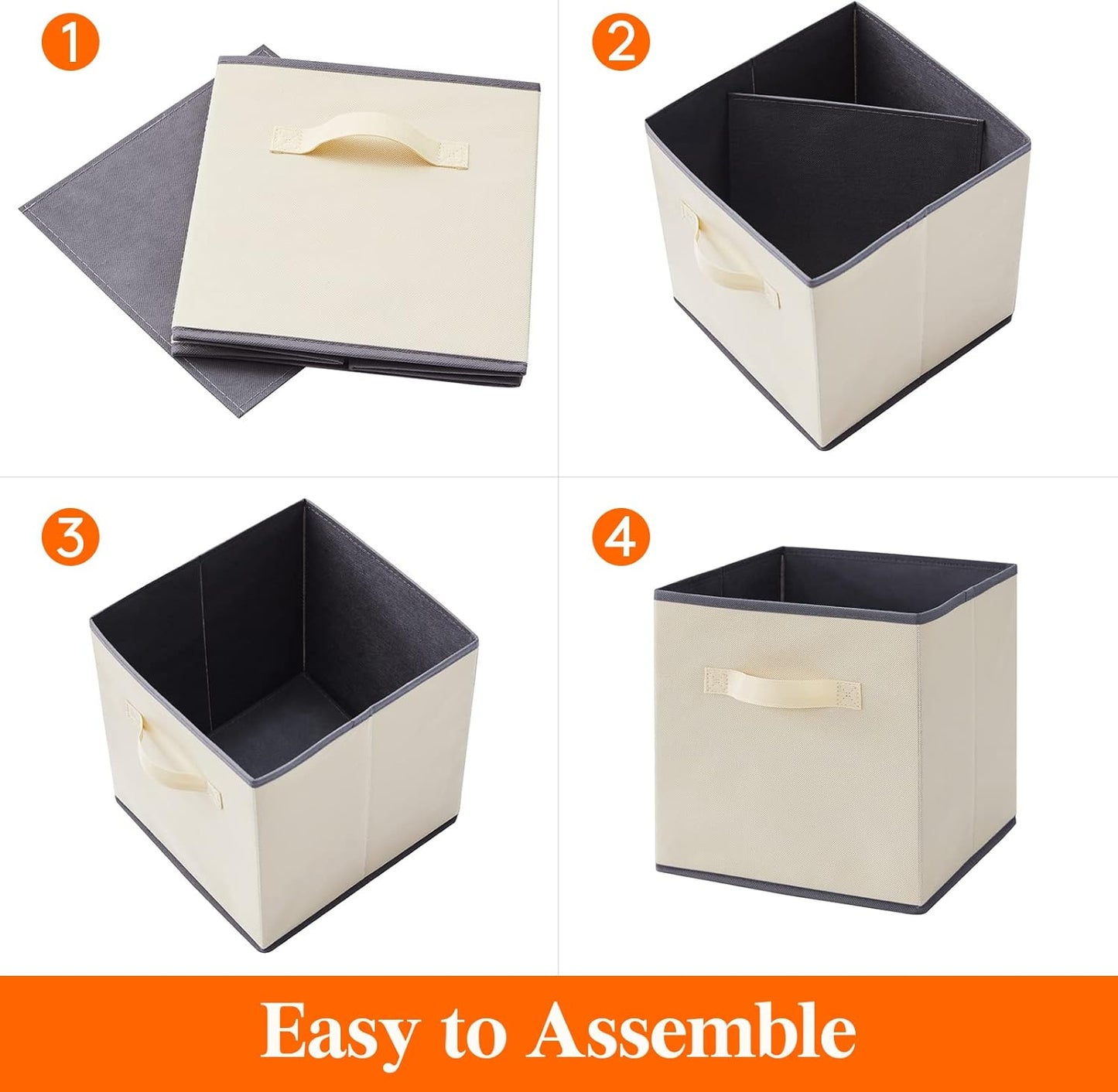 1

2

3

4

Easy to Assemble